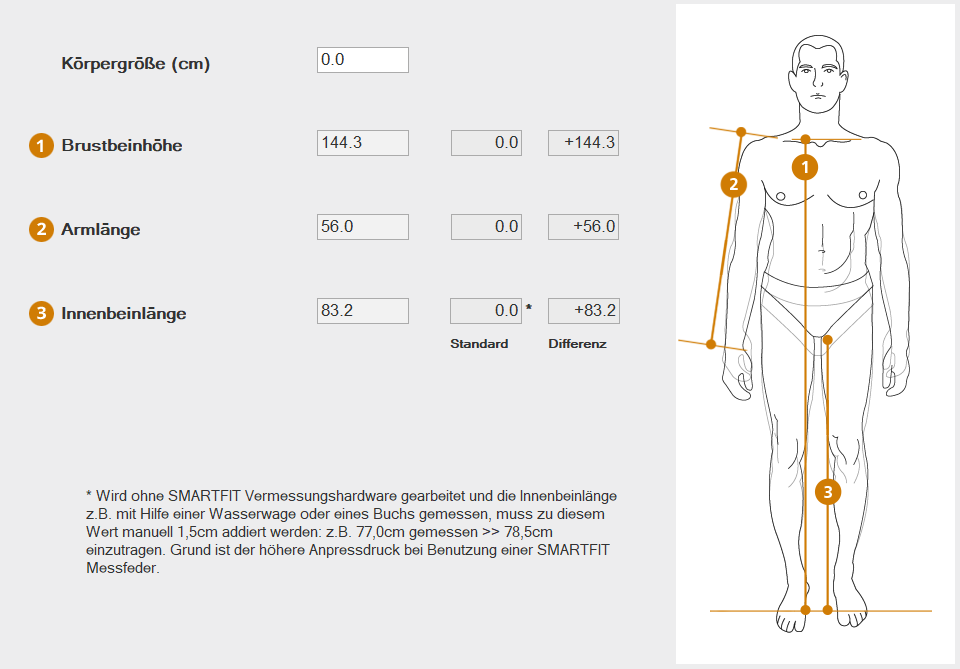 Körpergröße (cm) 0.0

1 Brustbeinhöhe 144.3 0.0 +144.3

2 Armlänge 56.0 0.0 +56.0

3 Innenbeinlänge 83.2 0.0 * +83.2

Standard Differenz

* Wird ohne SMARTFIT Vermessungshardware gearbeitet und die Innenbeinlänge z.B. mit Hilfe einer Wasserwage oder eines Buchs gemessen, muss zu diesem Wert manuell 1,5cm addiert werden: z.B. 77,0cm gemessen >> 78,5cm einzutragen. Grund ist der höhere Anpressdruck bei Benutzung einer SMARTFIT Messfeder.

2

1

3