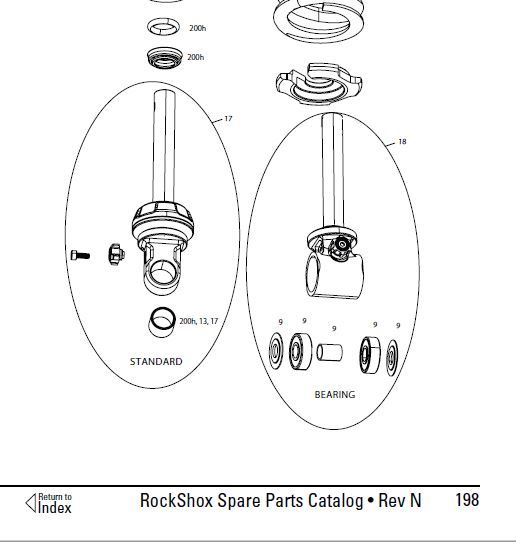 200h

200h

17

18

200h, 13, 17

STANDARD

9 9 9 9 9

BEARING

Return to Index

RockShox Spare Parts Catalog • Rev N

198