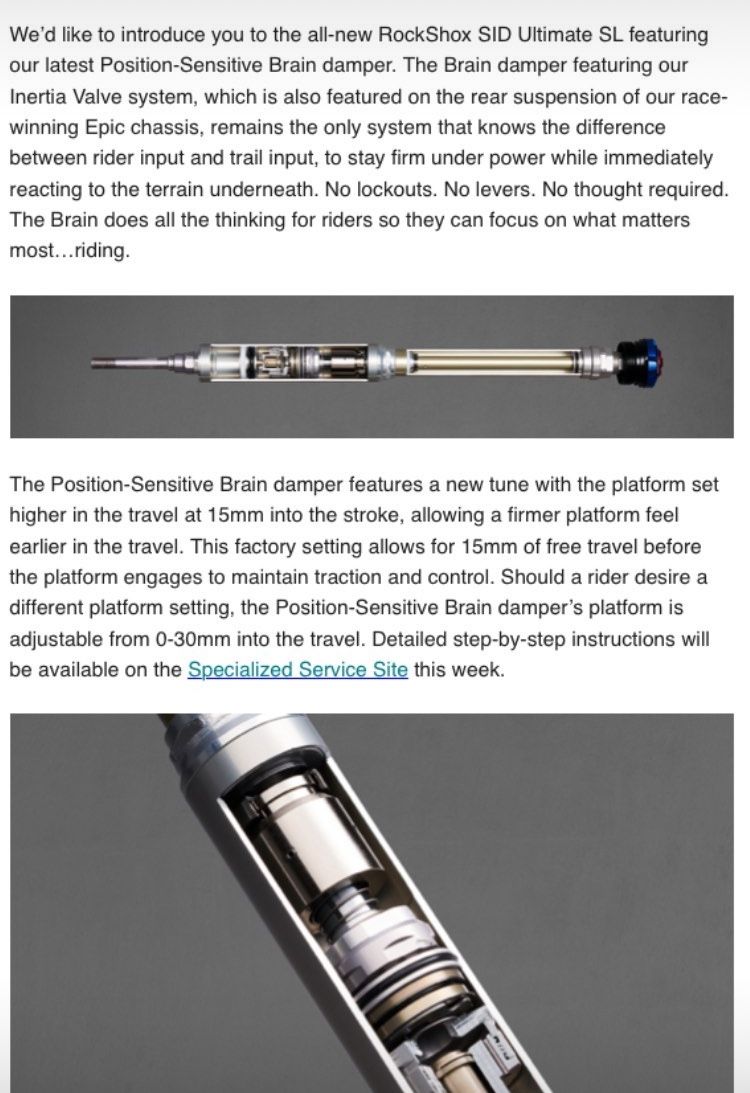 We'd like to introduce you to the all-new RockShox SID Ultimate SL featuring our latest Position-Sensitive Brain damper. The Brain damper featuring our Inertia Valve system, which is also featured on the rear suspension of our race-winning Epic chassis, remains the only system that knows the difference between rider input and trail input, to stay firm under power while immediately reacting to the terrain underneath. No lockouts. No levers. No thought required. The Brain does all the thinking for riders so they can focus on what matters most…riding.

The Position-Sensitive Brain damper features a new tune with the platform set higher in the travel at 15mm into the stroke, allowing a firmer platform feel earlier in the travel. This factory setting allows for 15mm of free travel before the platform engages to maintain traction and control. Should a rider desire a different platform setting, the Position-Sensitive Brain damper's platform is adjustable from 0-30mm into the travel. Detailed step-by-step instructions will be available on the Specialized Service Site this week.