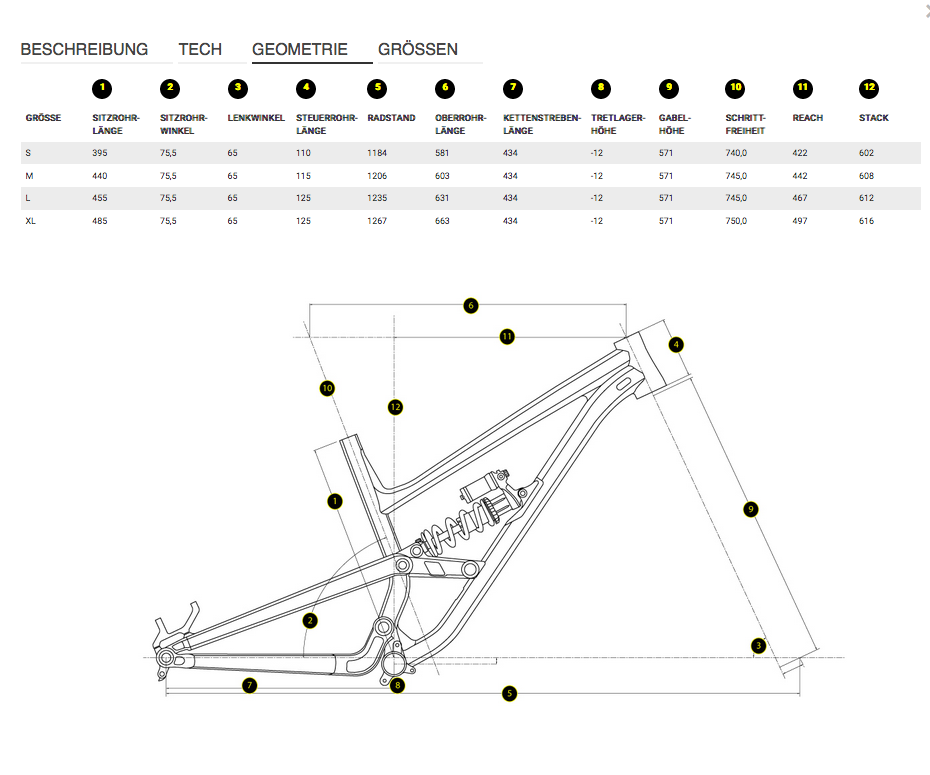 BESCHREIBUNG TECH GEOMETRIE GRÖSSEN

| | 1 | 2 | 3 | 4 | 5 | 6 | 7 | 8 | 9 | 10 | 11 | 12 |
|---|---|---|---|---|---|---|---|---|---|---|---|---|
| GRÖSSE | SITZROHR-LÄNGE | SITZROHR-WINKEL | LENKWINKEL | STEUERROHR-LÄNGE | RADSTAND | OBERROHR-LÄNGE | KETTENSTREBEN-LÄNGE | TRETLAGER-HÖHE | GABEL-HÖHE | SCHRITT-FREIHEIT | REACH | STACK |
| S | 395 | 75,5 | 65 | 110 | 1184 | 581 | 434 | -12 | 571 | 740,0 | 422 | 602 |
| M | 440 | 75,5 | 65 | 115 | 1206 | 603 | 434 | -12 | 571 | 745,0 | 442 | 608 |
| L | 455 | 75,5 | 65 | 125 | 1235 | 631 | 434 | -12 | 571 | 745,0 | 467 | 612 |
| XL | 485 | 75,5 | 65 | 125 | 1267 | 663 | 434 | -12 | 571 | 750,0 | 497 | 616 |

6
11
4
10
12
1
9
2
3
7
8
5