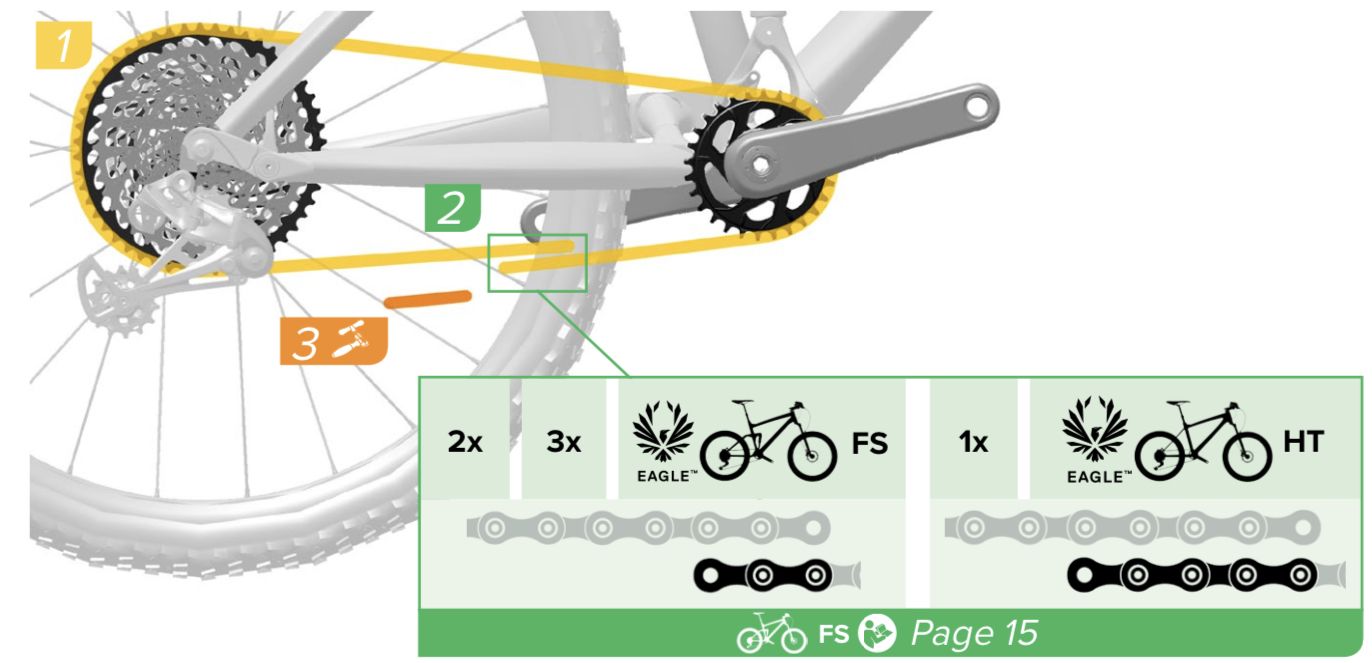 1

2

3

2x

3x

EAGLE™

FS

1x

EAGLE™

HT

FS Page 15