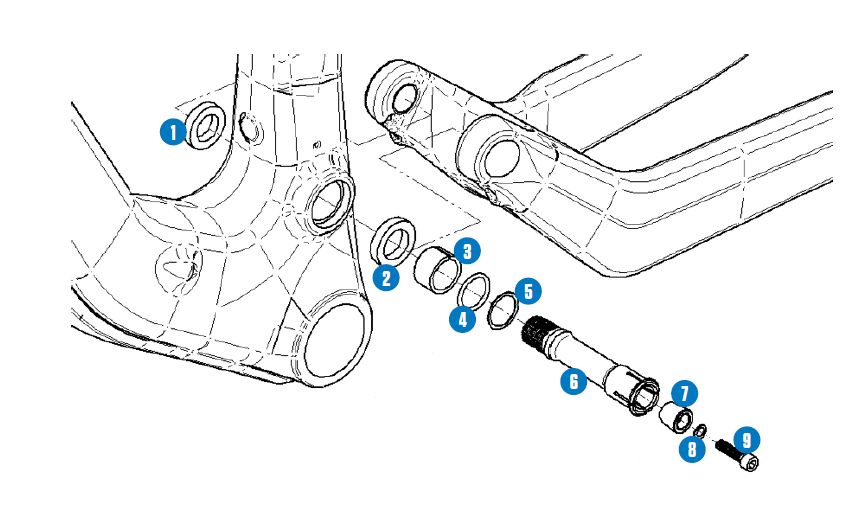 1
2
3
4
5
6
7
8
9