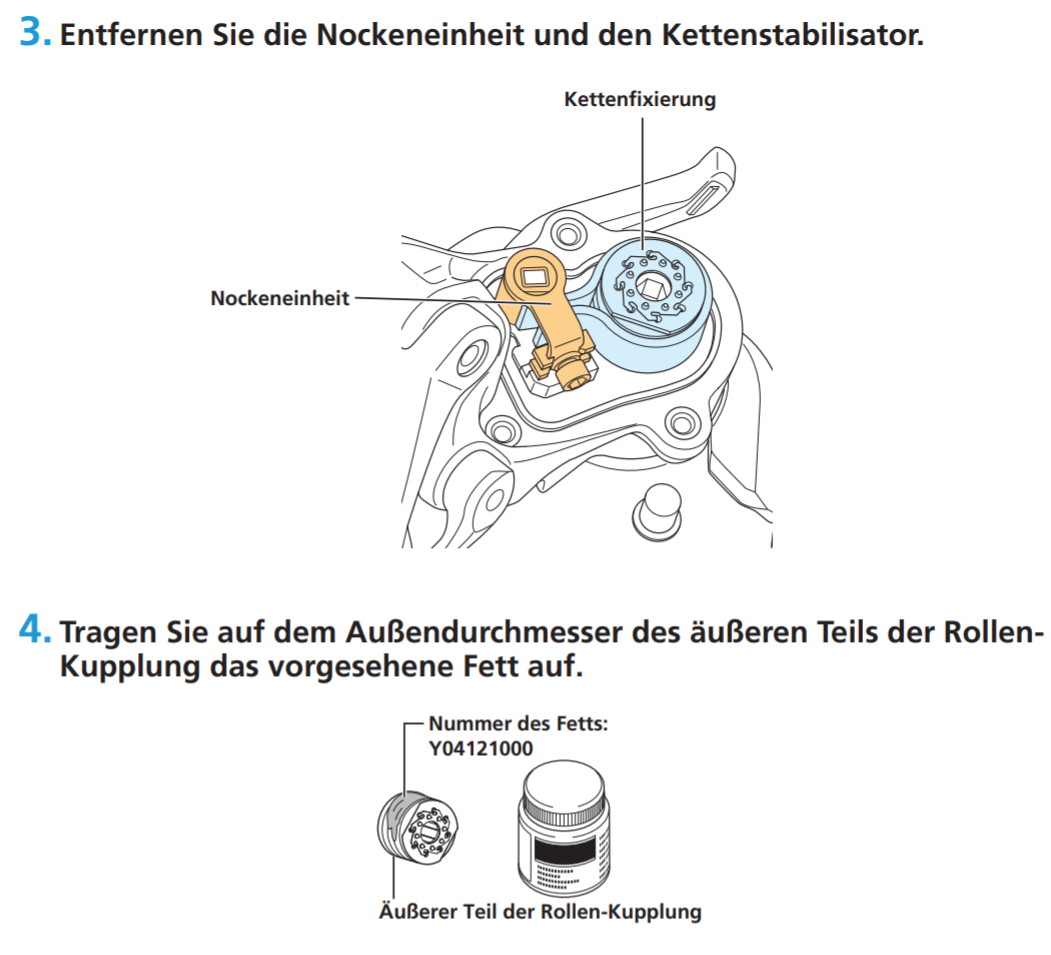 3. Entfernen Sie die Nockeneinheit und den Kettenstabilisator.

Kettenfixierung

Nockeneinheit

4. Tragen Sie auf dem Außendurchmesser des äußeren Teils der Rollen-Kupplung das vorgesehene Fett auf.

Nummer des Fetts: Y04121000

Äußerer Teil der Rollen-Kupplung