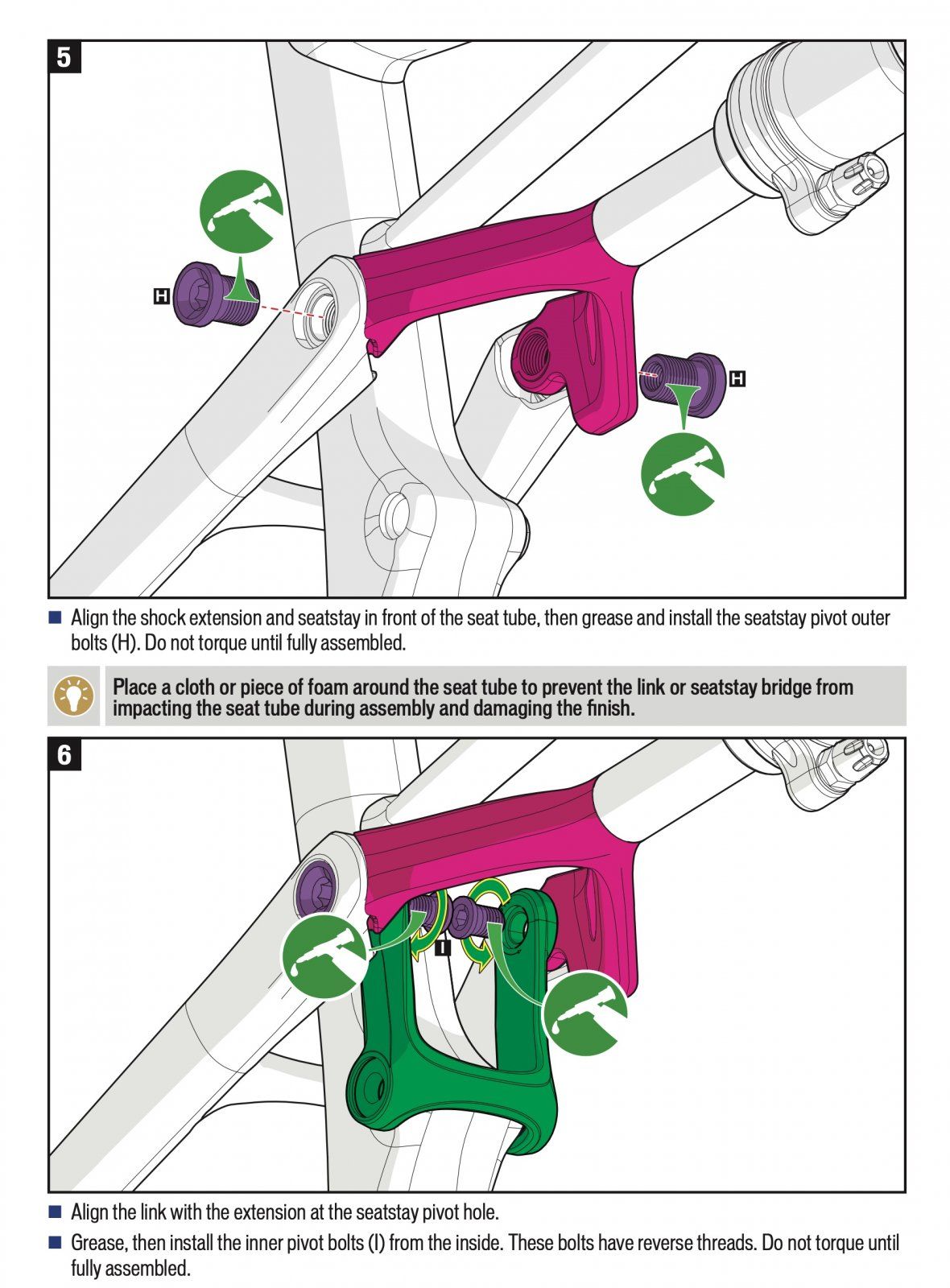 5

H

H

■ Align the shock extension and seatstay in front of the seat tube, then grease and install the seatstay pivot outer bolts (H). Do not torque until fully assembled.

Place a cloth or piece of foam around the seat tube to prevent the link or seatstay bridge from impacting the seat tube during assembly and damaging the finish.

6

I

■ Align the link with the extension at the seatstay pivot hole.

■ Grease, then install the inner pivot bolts (I) from the inside. These bolts have reverse threads. Do not torque until fully assembled.