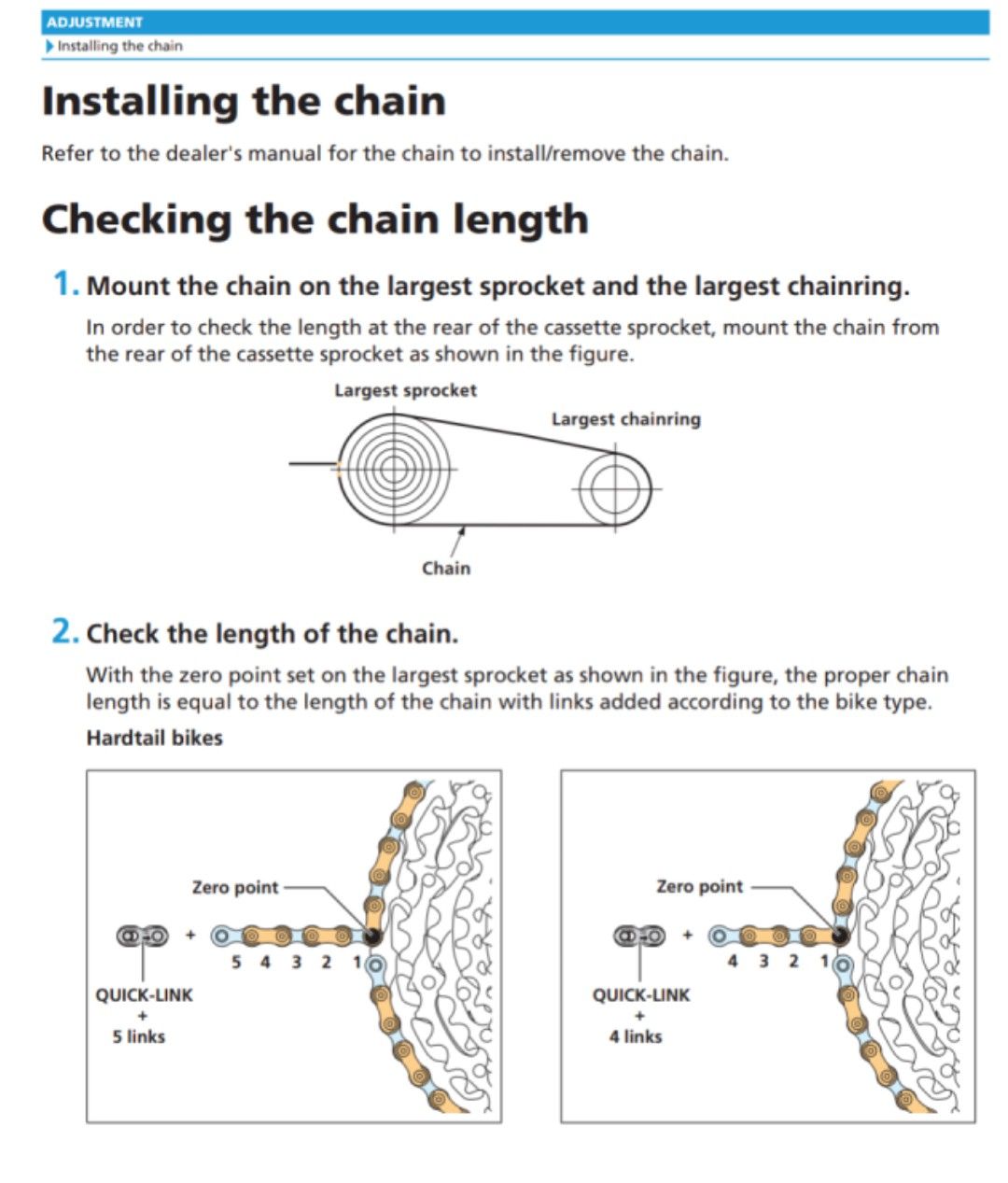 ADJUSTMENT
Installing the chain

Installing the chain

Refer to the dealer's manual for the chain to install/remove the chain.

Checking the chain length

1. Mount the chain on the largest sprocket and the largest chainring.

In order to check the length at the rear of the cassette sprocket, mount the chain from the rear of the cassette sprocket as shown in the figure.

Largest sprocket
Largest chainring
Chain

2. Check the length of the chain.

With the zero point set on the largest sprocket as shown in the figure, the proper chain length is equal to the length of the chain with links added according to the bike type.

Hardtail bikes

Zero point
+
5 4 3 2 1
QUICK-LINK
+
5 links

Zero point
+
4 3 2 1
QUICK-LINK
+
4 links