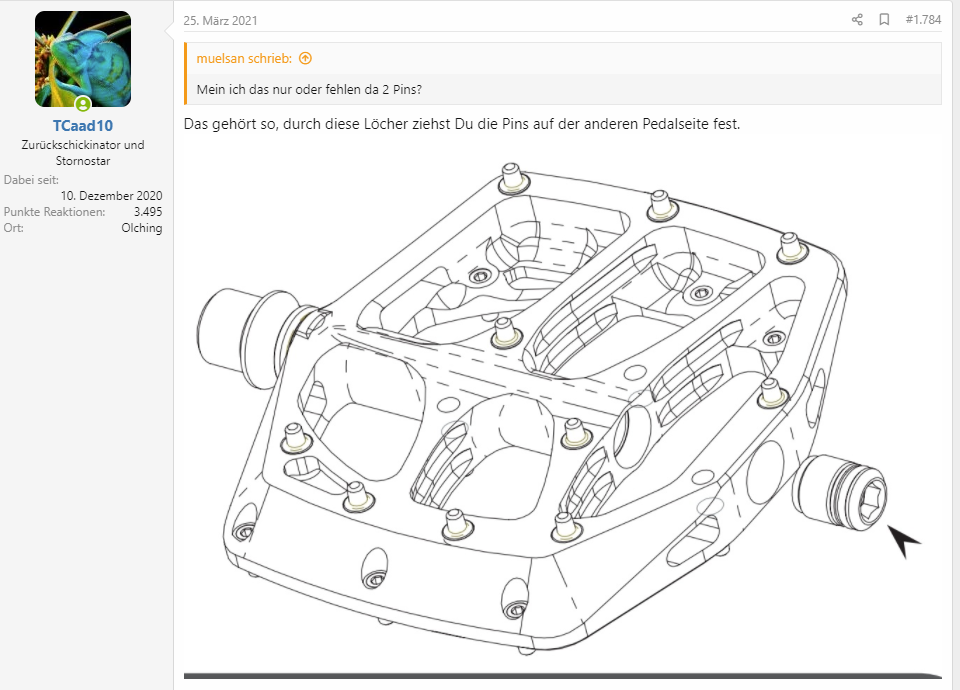 TCaad10
Zurückschickinator und Stornostar
Dabei seit: 10. Dezember 2020
Punkte Reaktionen: 3.495
Ort: Olching

25. März 2021

#1.784

muelsan schrieb:

Mein ich das nur oder fehlen da 2 Pins?

Das gehört so, durch diese Löcher ziehst Du die Pins auf der anderen Pedalseite fest.