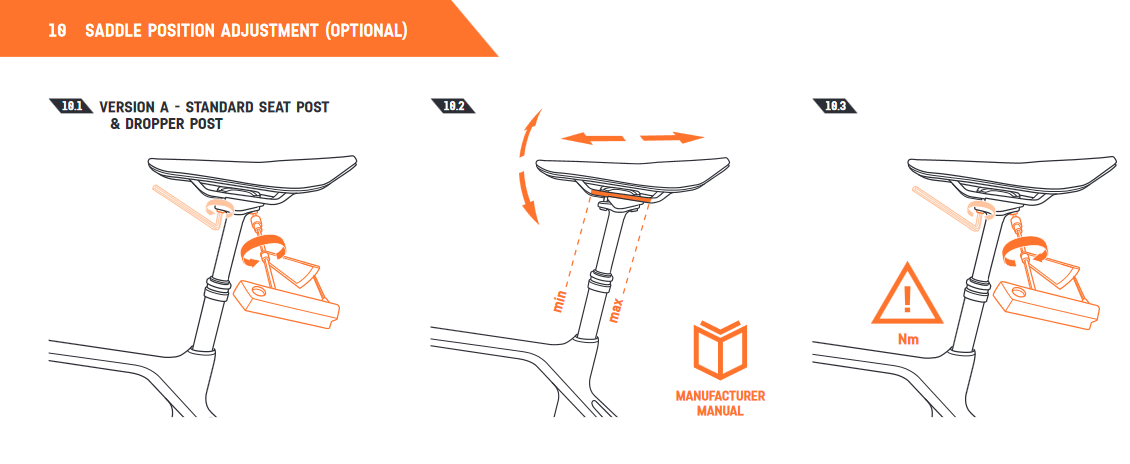 10 SADDLE POSITION ADJUSTMENT (OPTIONAL)

10.1 VERSION A - STANDARD SEAT POST & DROPPER POST

10.2

min

max

MANUFACTURER MANUAL

10.3

!

Nm