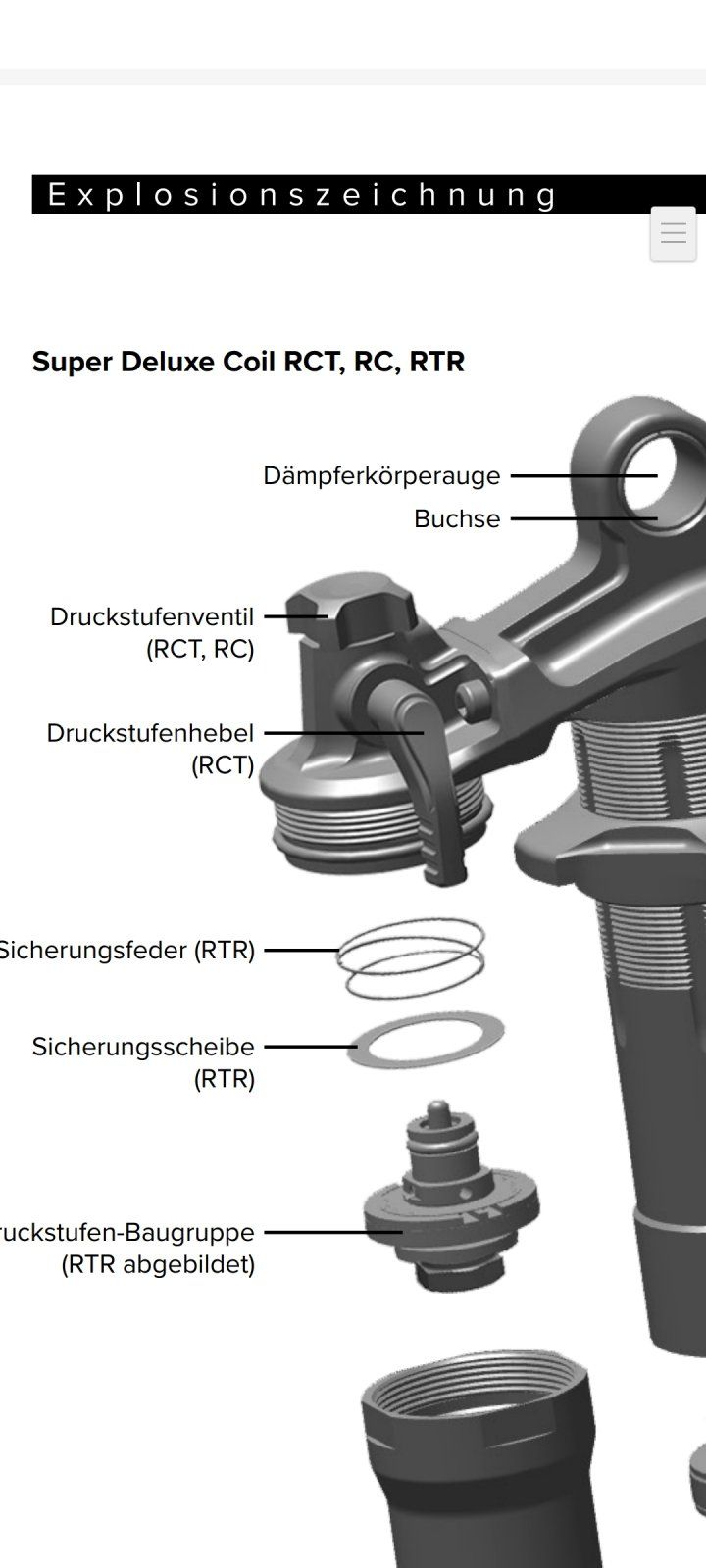 Explosionszeichnung

Super Deluxe Coil RCT, RC, RTR

Dämpferkörperauge

Buchse

Druckstufenventil (RCT, RC)

Druckstufenhebel (RCT)

Sicherungsfeder (RTR)

Sicherungsscheibe (RTR)

ruckstufen-Baugruppe (RTR abgebildet)