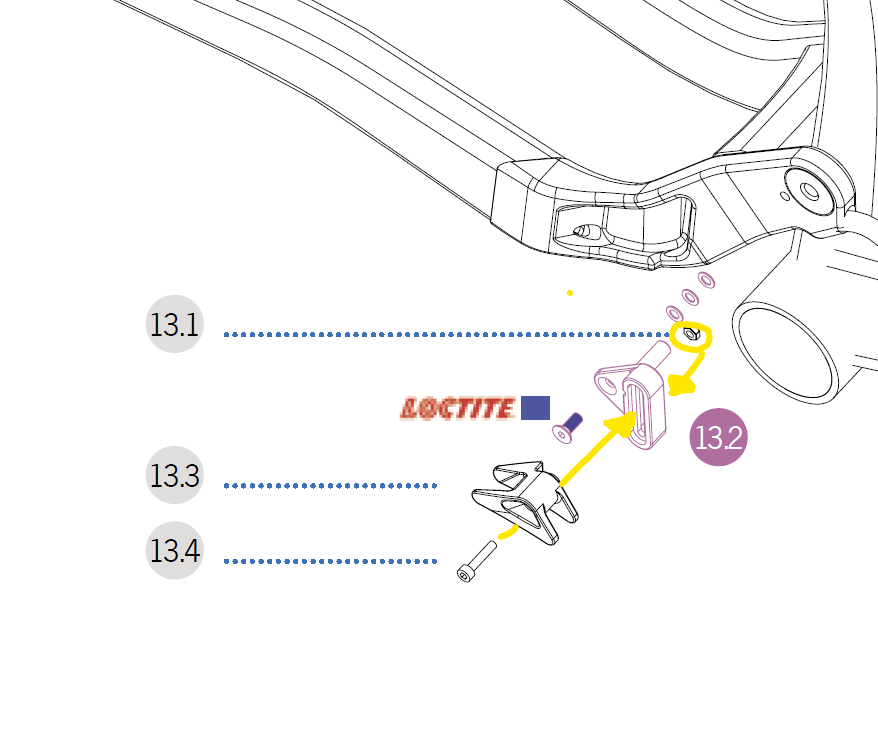 13.1

LOCTITE

13.2

13.3

13.4