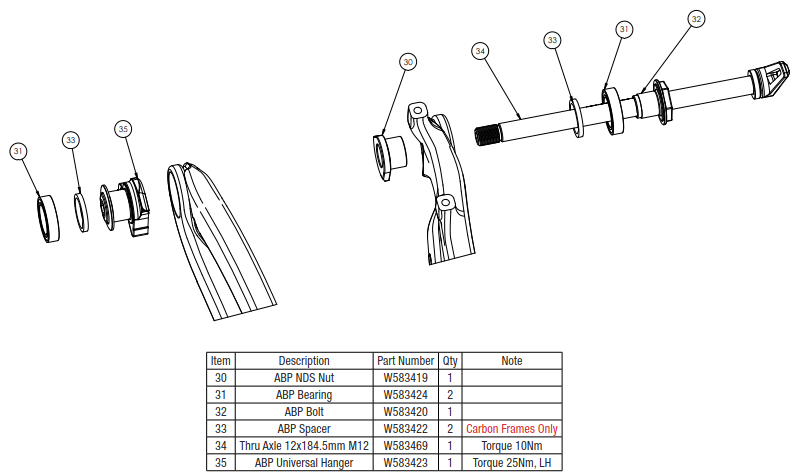 31

33

35

30

34

33

31

32

| Item | Description | Part Number | Qty | Note |
|---|---|---|---|---|
| 30 | ABP NDS Nut | W583419 | 1 | |
| 31 | ABP Bearing | W583424 | 2 | |
| 32 | ABP Bolt | W583420 | 1 | |
| 33 | ABP Spacer | W583422 | 2 | Carbon Frames Only |
| 34 | Thru Axle 12x184.5mm M12 | W583469 | 1 | Torque 10Nm |
| 35 | ABP Universal Hanger | W583423 | 1 | Torque 25Nm, LH |