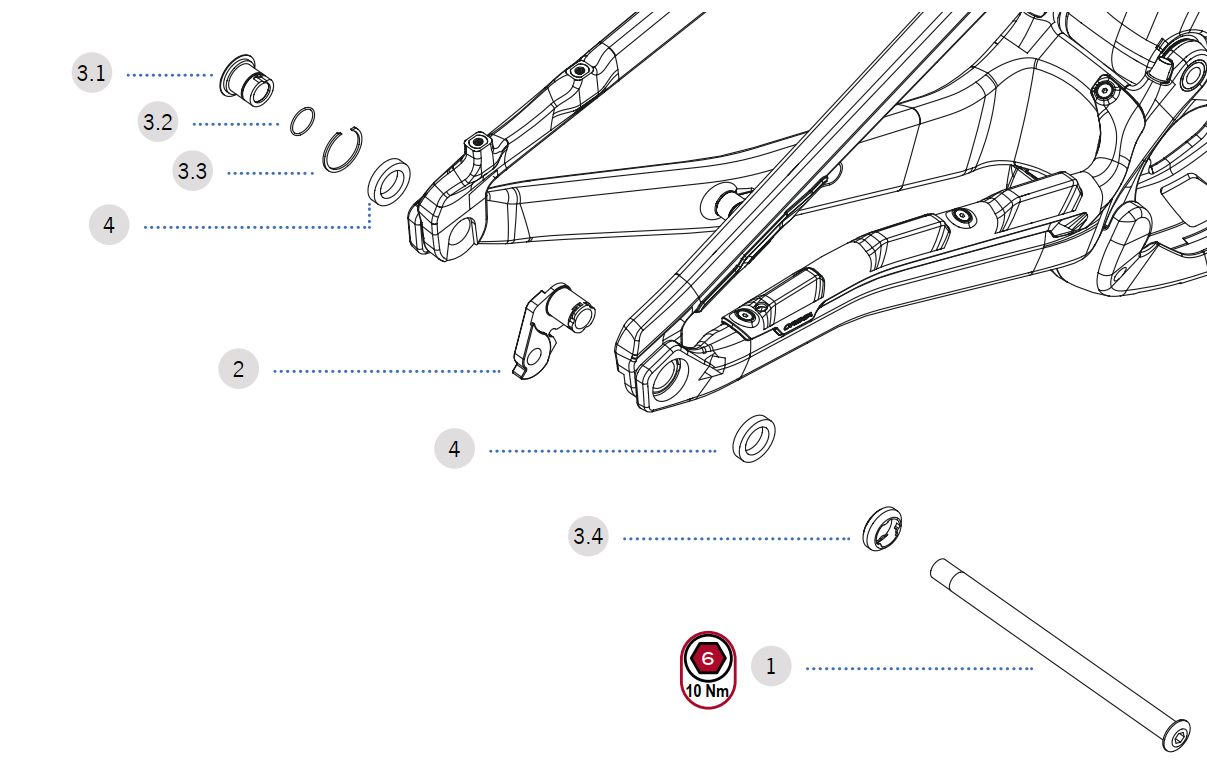 3.1
3.2
3.3
4
2
4
3.4
6
10 Nm
1