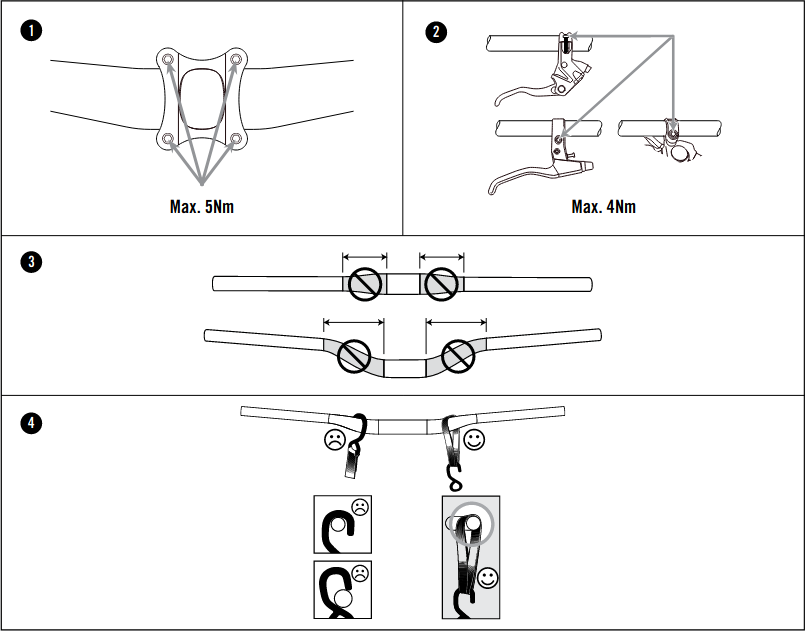 1

Max. 5Nm

2

Max. 4Nm

3

4