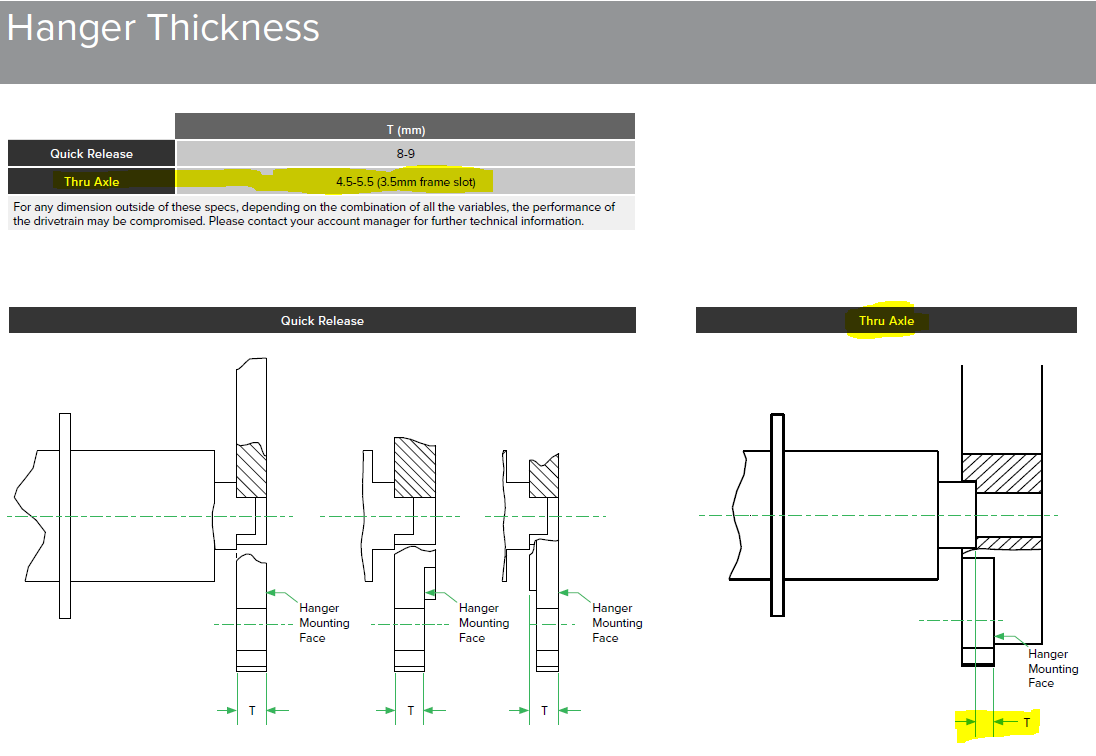 Hanger Thickness

| | T (mm) |
|---|---|
| Quick Release | 8-9 |
| Thru Axle | 4.5-5.5 (3.5mm frame slot) |

For any dimension outside of these specs, depending on the combination of all the variables, the performance of the drivetrain may be compromised. Please contact your account manager for further technical information.

Quick Release

Hanger Mounting Face

T

Hanger Mounting Face

T

Hanger Mounting Face

T

Thru Axle

Hanger Mounting Face

T