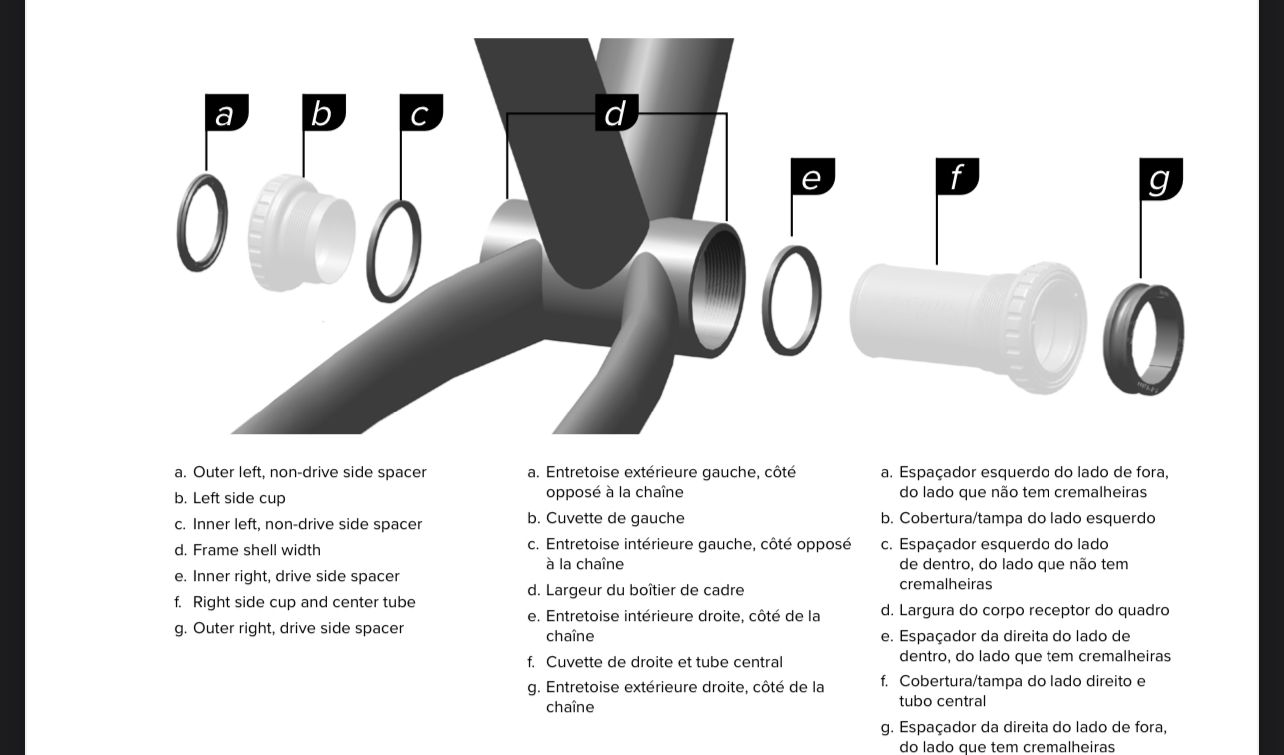 a

b

c

d

e

f

g

a. Outer left, non-drive side spacer
b. Left side cup
c. Inner left, non-drive side spacer
d. Frame shell width
e. Inner right, drive side spacer
f. Right side cup and center tube
g. Outer right, drive side spacer

a. Entretoise extérieure gauche, côté opposé à la chaîne
b. Cuvette de gauche
c. Entretoise intérieure gauche, côté opposé à la chaîne
d. Largeur du boîtier de cadre
e. Entretoise intérieure droite, côté de la chaîne
f. Cuvette de droite et tube central
g. Entretoise extérieure droite, côté de la chaîne

a. Espaçador esquerdo do lado de fora, do lado que não tem cremalheiras
b. Cobertura/tampa do lado esquerdo
c. Espaçador esquerdo do lado de dentro, do lado que não tem cremalheiras
d. Largura do corpo receptor do quadro
e. Espaçador da direita do lado de dentro, do lado que tem cremalheiras
f. Cobertura/tampa do lado direito e tubo central
g. Espaçador da direita do lado de fora, do lado que tem cremalheiras