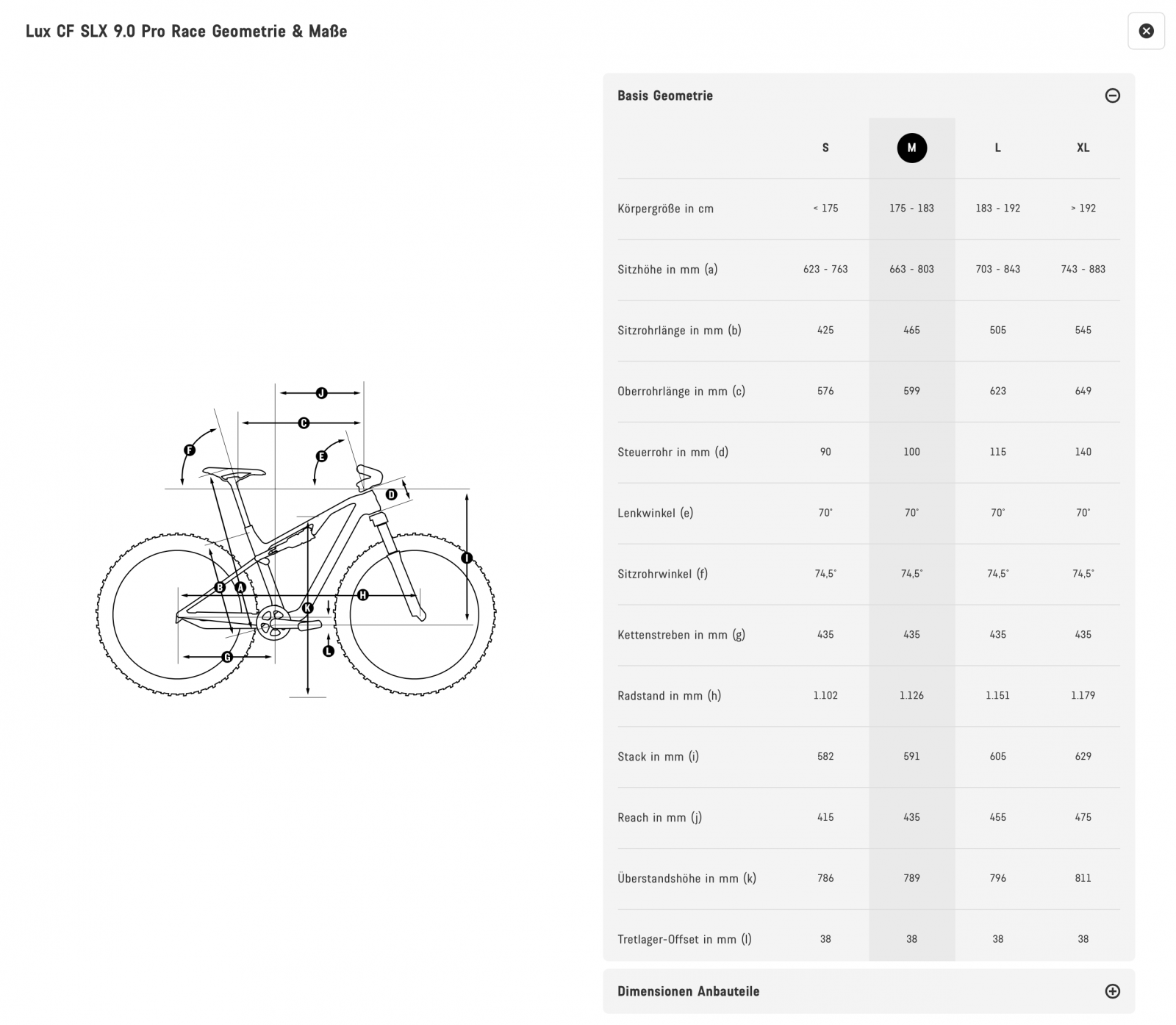 Lux CF SLX 9.0 Pro Race Geometrie & Maße

J
C
F
E
D
I
B
A
H
K
L
G

Basis Geometrie

| | S | M | L | XL |
|---|---|---|---|---|
| Körpergröße in cm | < 175 | 175 - 183 | 183 - 192 | > 192 |
| Sitzhöhe in mm (a) | 623 - 763 | 663 - 803 | 703 - 843 | 743 - 883 |
| Sitzrohrlänge in mm (b) | 425 | 465 | 505 | 545 |
| Oberrohrlänge in mm (c) | 576 | 599 | 623 | 649 |
| Steuerrohr in mm (d) | 90 | 100 | 115 | 140 |
| Lenkwinkel (e) | 70° | 70° | 70° | 70° |
| Sitzrohrwinkel (f) | 74,5° | 74,5° | 74,5° | 74,5° |
| Kettenstreben in mm (g) | 435 | 435 | 435 | 435 |
| Radstand in mm (h) | 1.102 | 1.126 | 1.151 | 1.179 |
| Stack in mm (i) | 582 | 591 | 605 | 629 |
| Reach in mm (j) | 415 | 435 | 455 | 475 |
| Überstandshöhe in mm (k) | 786 | 789 | 796 | 811 |
| Tretlager-Offset in mm (l) | 38 | 38 | 38 | 38 |

Dimensionen Anbauteile