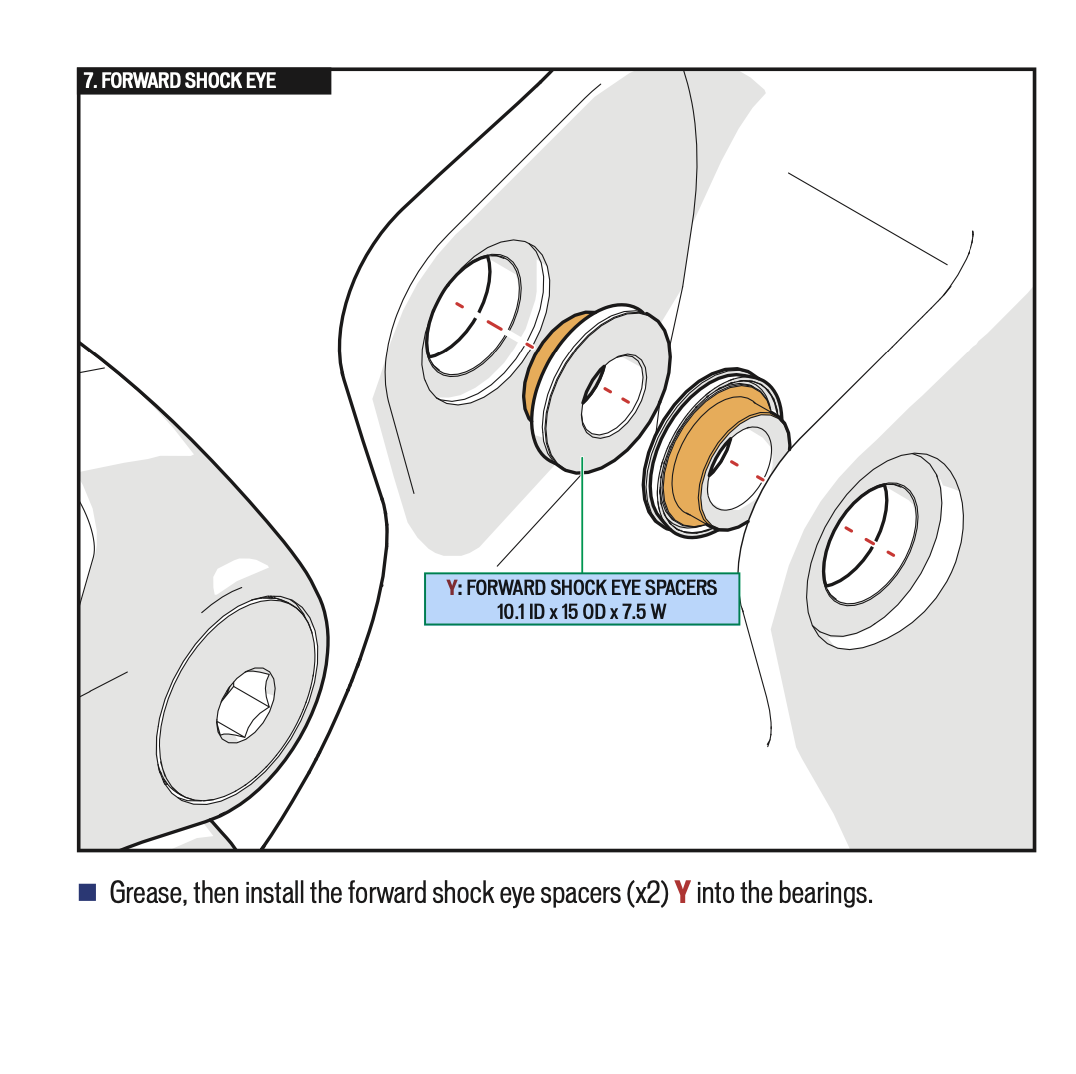 7. FORWARD SHOCK EYE

Y: FORWARD SHOCK EYE SPACERS
10.1 ID x 15 OD x 7.5 W

Grease, then install the forward shock eye spacers (x2) Y into the bearings.