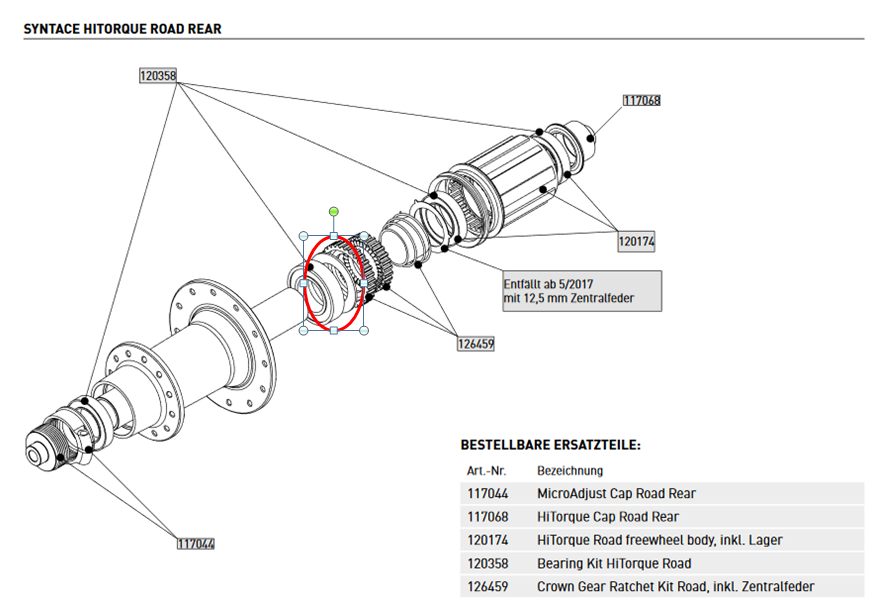 SYNTACE HITORQUE ROAD REAR

120358

117068

120174

Entfällt ab 5/2017
mit 12,5 mm Zentralfeder

126459

117044

BESTELLBARE ERSATZTEILE:

| Art.-Nr. | Bezeichnung |
|---|---|
| 117044 | MicroAdjust Cap Road Rear |
| 117068 | HiTorque Cap Road Rear |
| 120174 | HiTorque Road freewheel body, inkl. Lager |
| 120358 | Bearing Kit HiTorque Road |
| 126459 | Crown Gear Ratchet Kit Road, inkl. Zentralfeder |