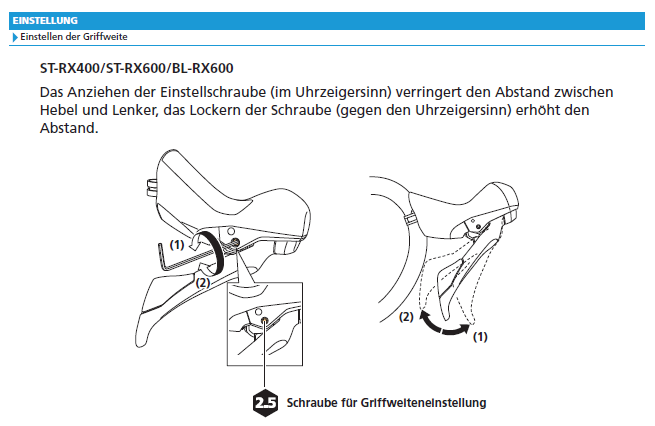 EINSTELLUNG
Einstellen der Griffweite

ST-RX400/ST-RX600/BL-RX600

Das Anziehen der Einstellschraube (im Uhrzeigersinn) verringert den Abstand zwischen Hebel und Lenker, das Lockern der Schraube (gegen den Uhrzeigersinn) erhöht den Abstand.

(1)
(2)
(2)
(1)

2.5 Schraube für Griffweiteneinstellung