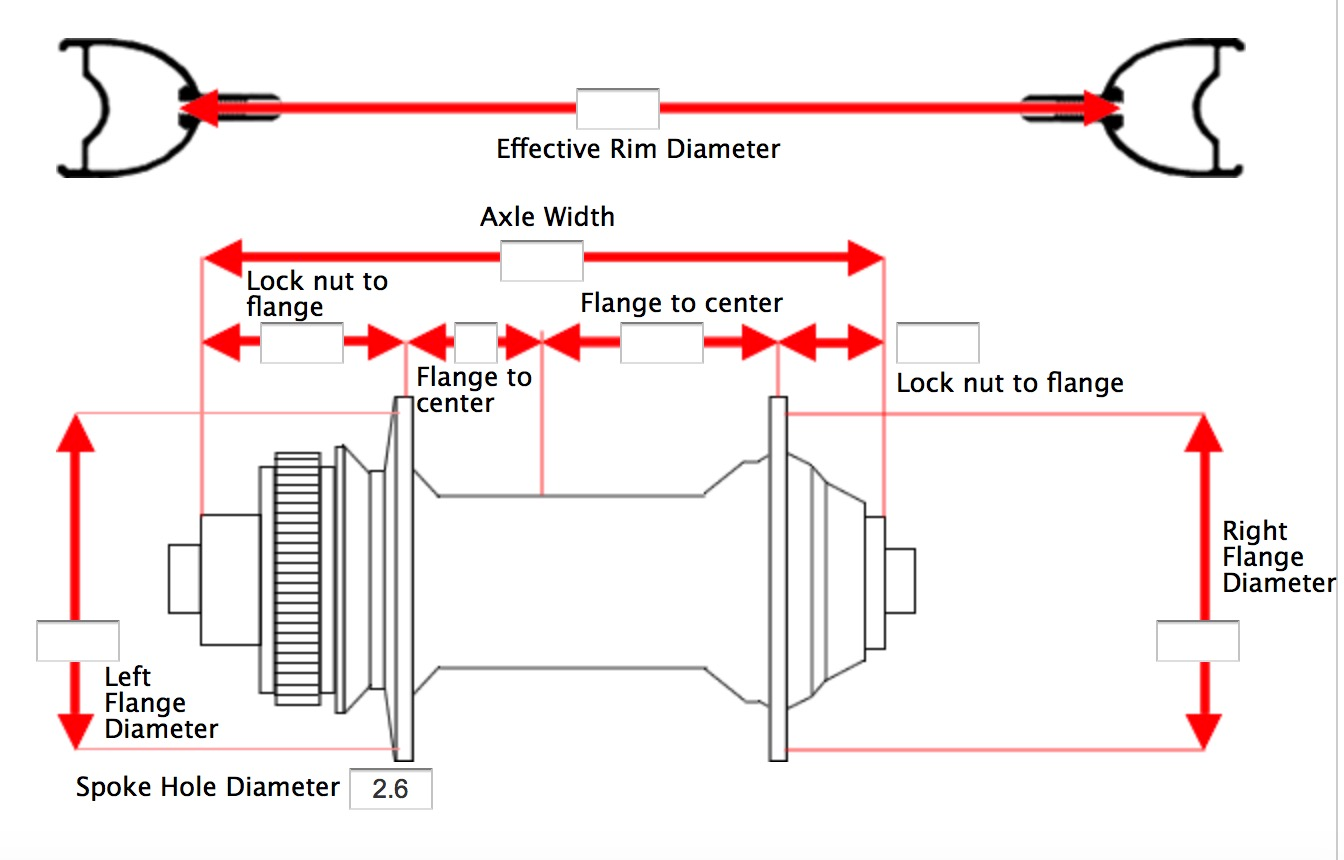 Effective Rim Diameter

Axle Width

Lock nut to flange

Flange to center

Flange to center

Lock nut to flange

Right Flange Diameter

Left Flange Diameter

Spoke Hole Diameter 2.6