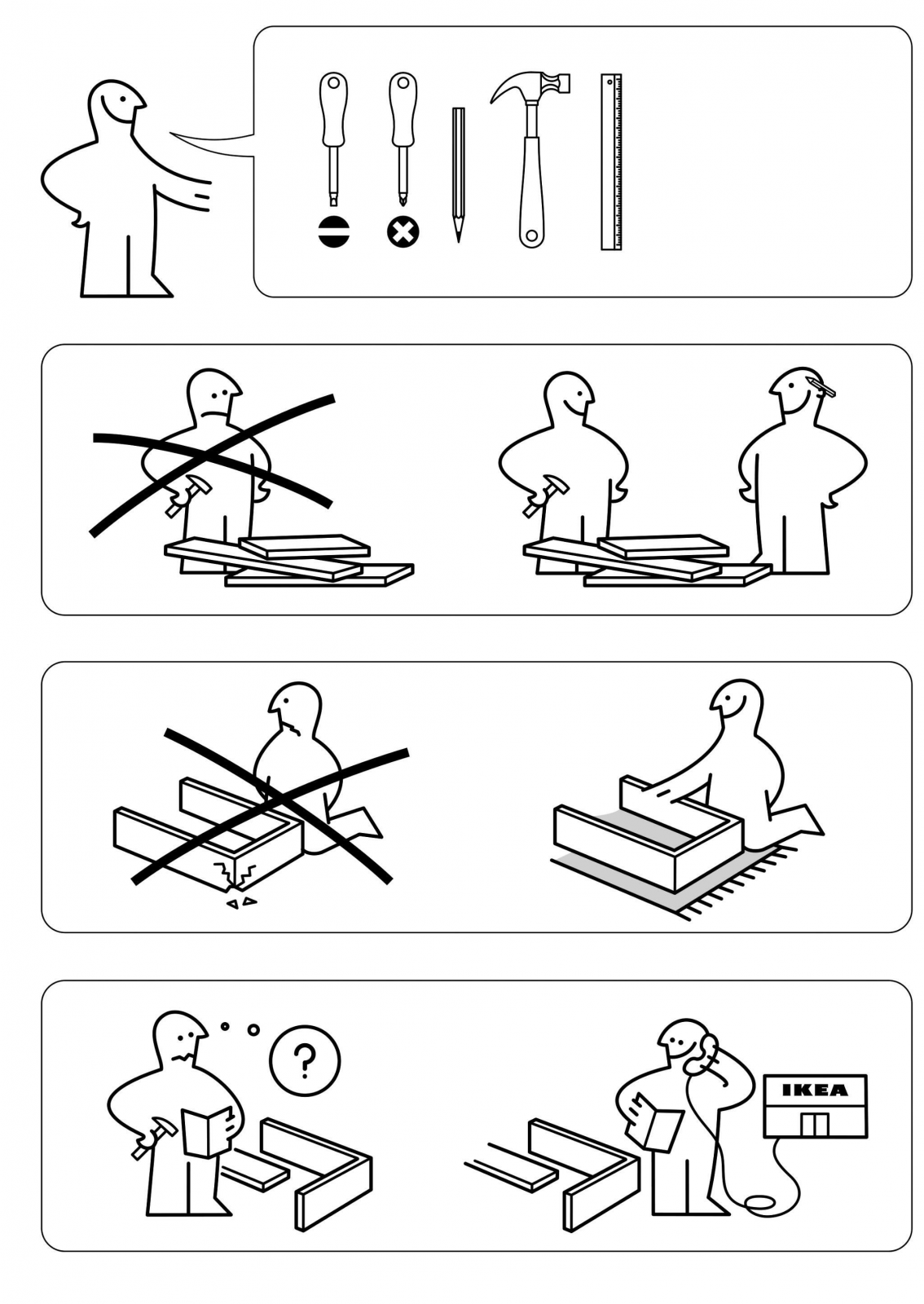 ?

IKEA