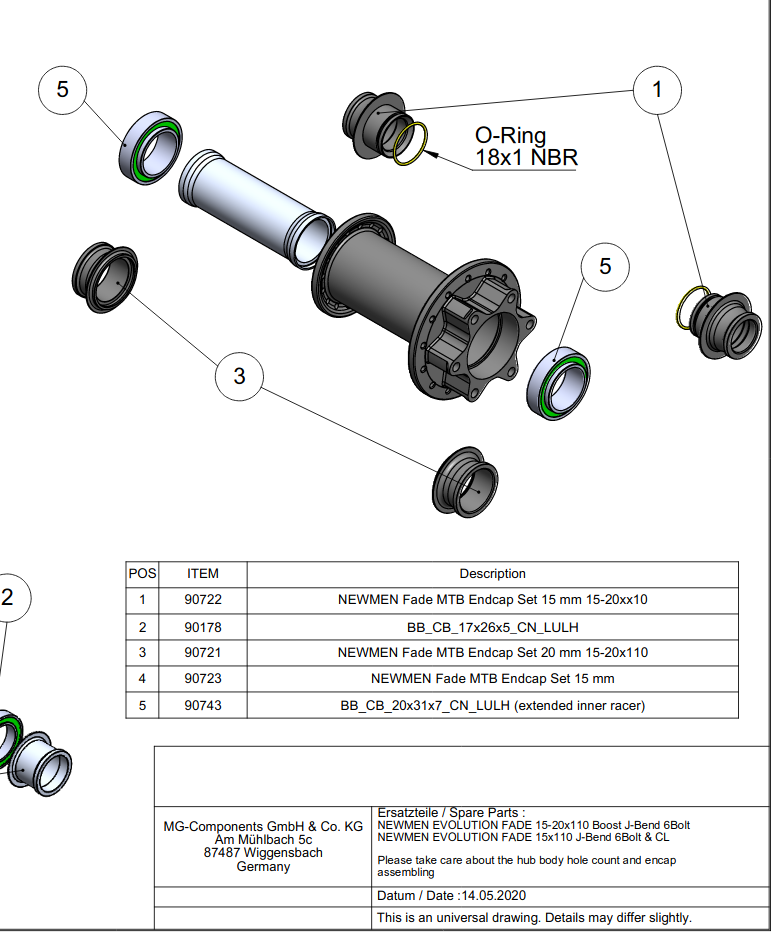 5

1

O-Ring
18x1 NBR

5

3

2

| POS | ITEM | Description |
|---|---|---|
| 1 | 90722 | NEWMEN Fade MTB Endcap Set 15 mm 15-20xx10 |
| 2 | 90178 | BB_CB_17x26x5_CN_LULH |
| 3 | 90721 | NEWMEN Fade MTB Endcap Set 20 mm 15-20x110 |
| 4 | 90723 | NEWMEN Fade MTB Endcap Set 15 mm |
| 5 | 90743 | BB_CB_20x31x7_CN_LULH (extended inner racer) |

MG-Components GmbH & Co. KG
Am Mühlbach 5c
87487 Wiggensbach
Germany

Ersatzteile / Spare Parts :
NEWMEN EVOLUTION FADE 15-20x110 Boost J-Bend 6Bolt
NEWMEN EVOLUTION FADE 15x110 J-Bend 6Bolt & CL

Please take care about the hub body hole count and encap assembling

Datum / Date :14.05.2020

This is an universal drawing. Details may differ slightly.