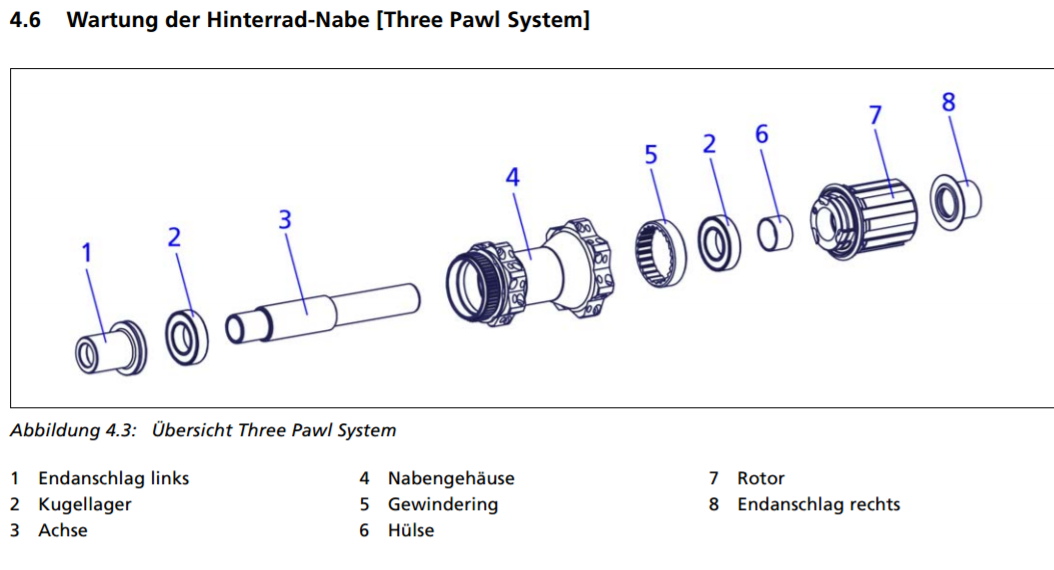 4.6 Wartung der Hinterrad-Nabe [Three Pawl System]

1 2 3 4 5 2 6 7 8

Abbildung 4.3: Übersicht Three Pawl System

1 Endanschlag links
2 Kugellager
3 Achse

4 Nabengehäuse
5 Gewindering
6 Hülse

7 Rotor
8 Endanschlag rechts