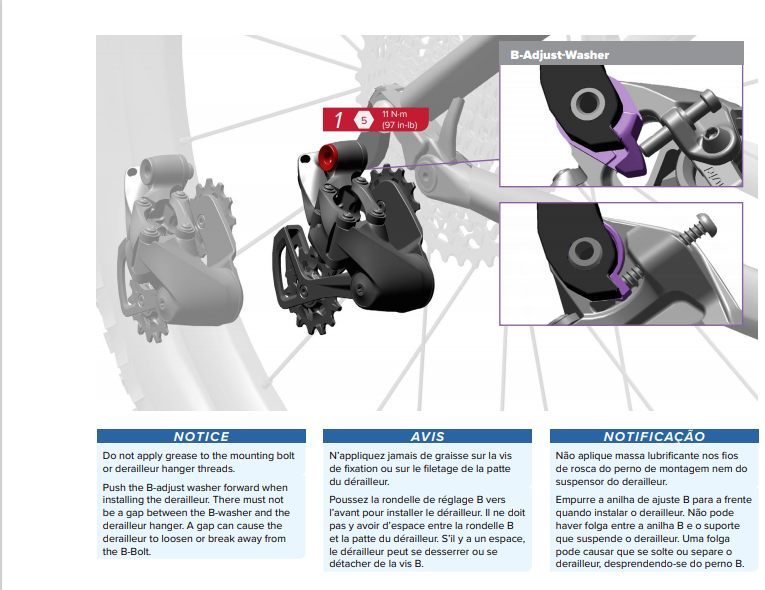 B-Adjust-Washer

1 5 11 N·m (97 in-lb)

NOTICE

Do not apply grease to the mounting bolt or derailleur hanger threads.

Push the B-adjust washer forward when installing the derailleur. There must not be a gap between the B-washer and the derailleur hanger. A gap can cause the derailleur to loosen or break away from the B-Bolt.

AVIS

N'appliquez jamais de graisse sur la vis de fixation ou sur le filetage de la patte du dérailleur.

Poussez la rondelle de réglage B vers l'avant pour installer le dérailleur. Il ne doit pas y avoir d'espace entre la rondelle B et la patte du dérailleur. S'il y a un espace, le dérailleur peut se desserrer ou se détacher de la vis B.

NOTIFICAÇÃO

Não aplique massa lubrificante nos fios de rosca do perno de montagem nem do suspensor do derailleur.

Empurre a anilha de ajuste B para a frente quando instalar o derailleur. Não pode haver folga entre a anilha B e o suporte que suspende o derailleur. Uma folga pode causar que se solte ou separe o derailleur, desprendendo-se do perno B.