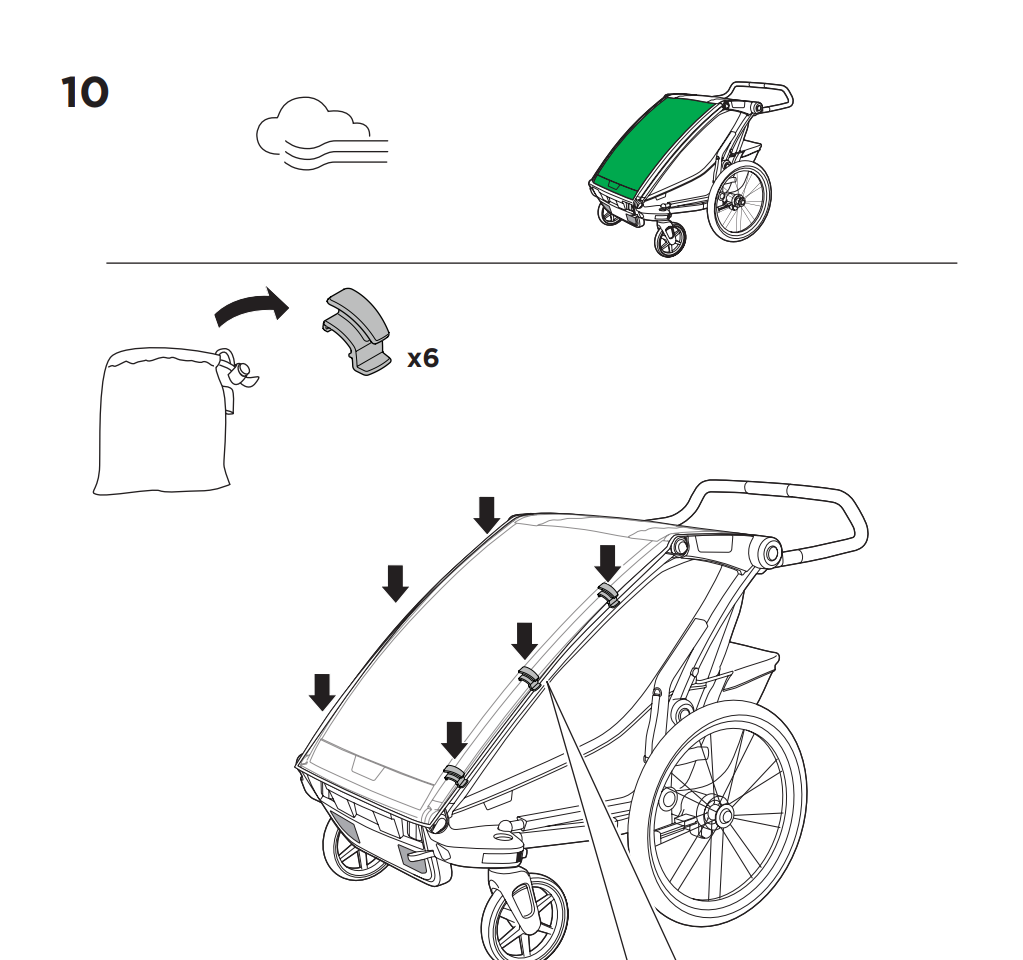 10

x6