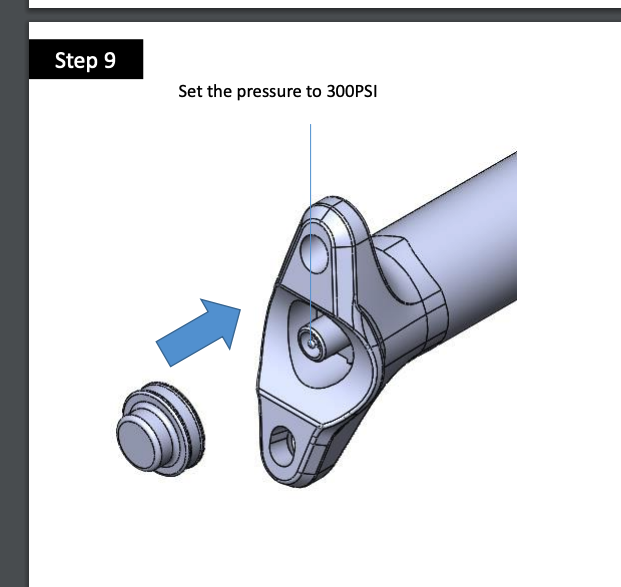 Step 9

Set the pressure to 300PSI