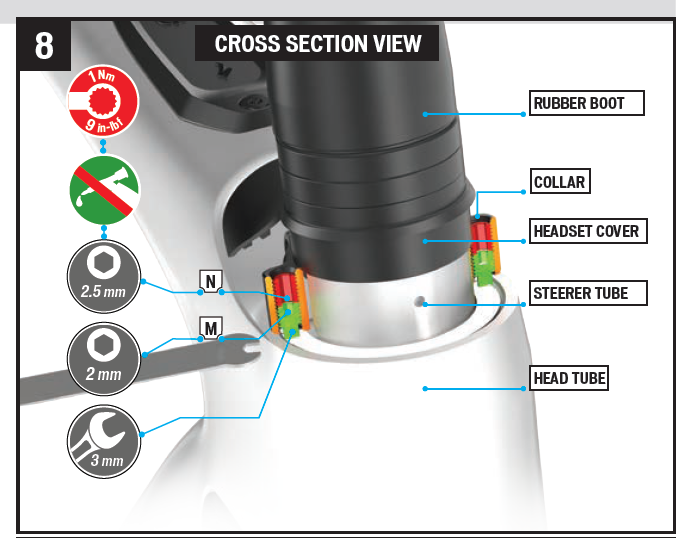 8

CROSS SECTION VIEW

1 Nm
9 in-lbf

2.5 mm

2 mm

3 mm

N

M

RUBBER BOOT

COLLAR

HEADSET COVER

STEERER TUBE

HEAD TUBE