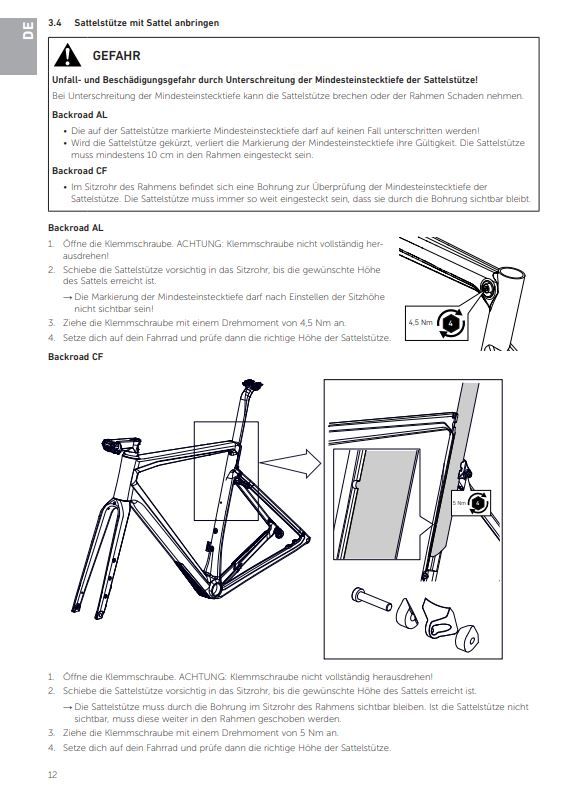 DE

3.4 Sattelstütze mit Sattel anbringen

GEFAHR

Unfall- und Beschädigungsgefahr durch Unterschreitung der Mindesteinstecktiefe der Sattelstütze!

Bei Unterschreitung der Mindesteinstecktiefe kann die Sattelstütze brechen oder der Rahmen Schaden nehmen.

Backroad AL

• Die auf der Sattelstütze markierte Mindesteinstecktiefe darf auf keinen Fall unterschritten werden!
• Wird die Sattelstütze gekürzt, verliert die Markierung der Mindesteinstecktiefe ihre Gültigkeit. Die Sattelstütze muss mindestens 10 cm in den Rahmen eingesteckt sein.

Backroad CF

• Im Sitzrohr des Rahmens befindet sich eine Bohrung zur Überprüfung der Mindesteinstecktiefe der Sattelstütze. Die Sattelstütze muss immer so weit eingesteckt sein, dass sie durch die Bohrung sichtbar bleibt.

Backroad AL

1. Öffne die Klemmschraube. ACHTUNG: Klemmschraube nicht vollständig herausdrehen!
2. Schiebe die Sattelstütze vorsichtig in das Sitzrohr, bis die gewünschte Höhe des Sattels erreicht ist.
→ Die Markierung der Mindesteinstecktiefe darf nach Einstellen der Sitzhöhe nicht sichtbar sein!
3. Ziehe die Klemmschraube mit einem Drehmoment von 4,5 Nm an.
4. Setze dich auf dein Fahrrad und prüfe dann die richtige Höhe der Sattelstütze.

4,5 Nm 4

Backroad CF

5 Nm 5

1. Öffne die Klemmschraube. ACHTUNG: Klemmschraube nicht vollständig herausdrehen!
2. Schiebe die Sattelstütze vorsichtig in das Sitzrohr, bis die gewünschte Höhe des Sattels erreicht ist.
→ Die Sattelstütze muss durch die Bohrung im Sitzrohr des Rahmens sichtbar bleiben. Ist die Sattelstütze nicht sichtbar, muss diese weiter in den Rahmen geschoben werden.
3. Ziehe die Klemmschraube mit einem Drehmoment von 5 Nm an.
4. Setze dich auf dein Fahrrad und prüfe dann die richtige Höhe der Sattelstütze.

12