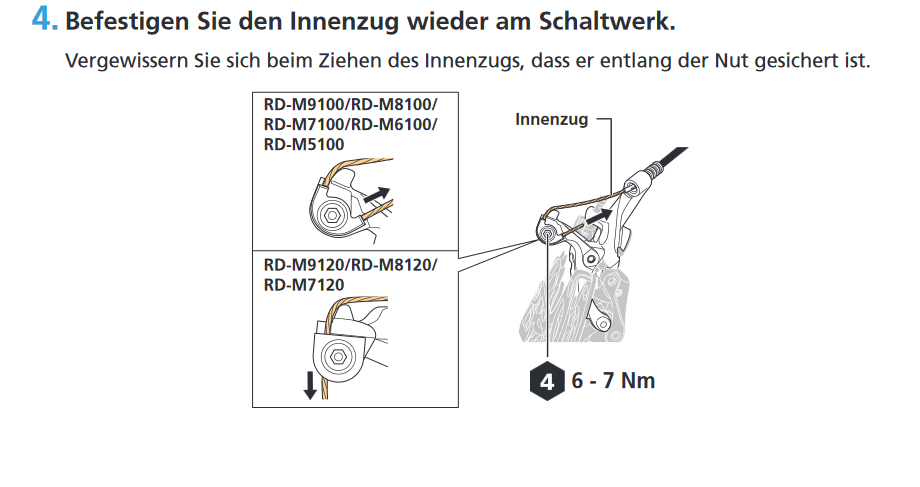 4. Befestigen Sie den Innenzug wieder am Schaltwerk.

Vergewissern Sie sich beim Ziehen des Innenzugs, dass er entlang der Nut gesichert ist.

RD-M9100/RD-M8100/ RD-M7100/RD-M6100/ RD-M5100

RD-M9120/RD-M8120/ RD-M7120

Innenzug

4 6 - 7 Nm