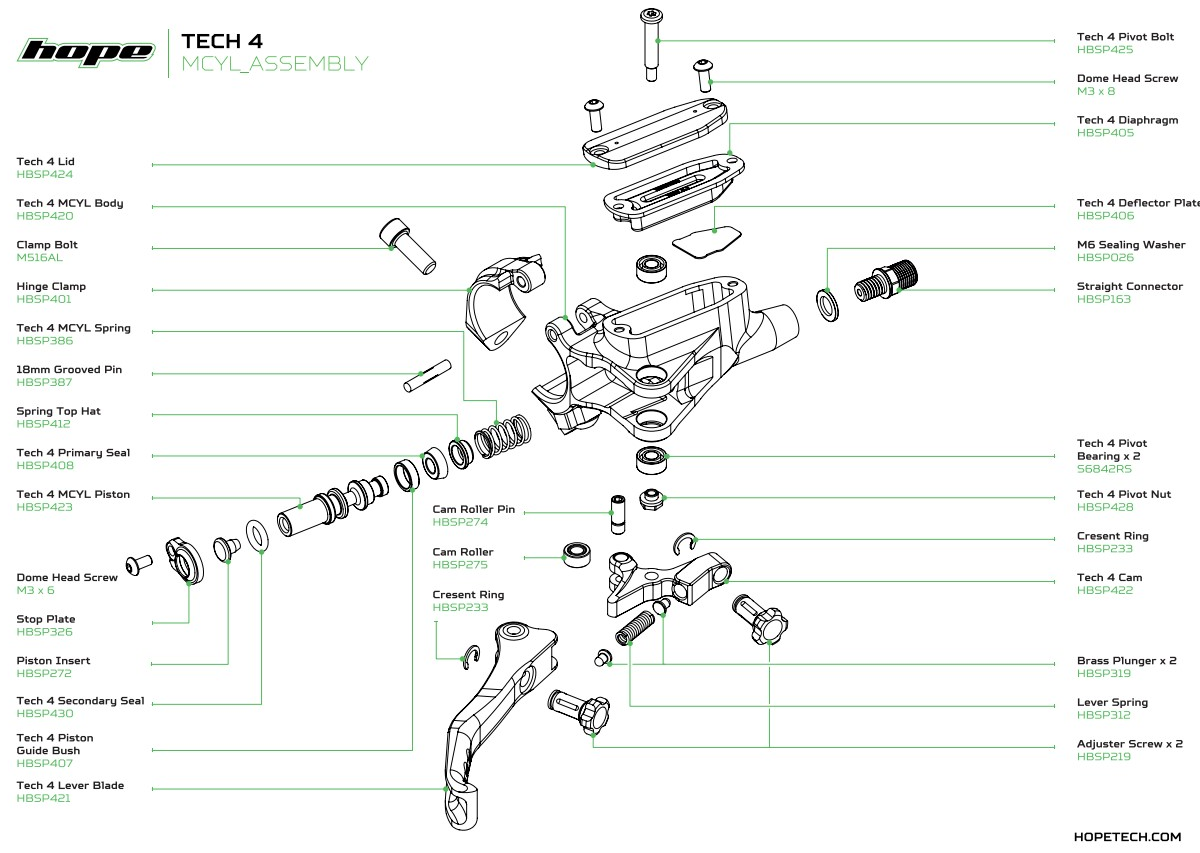 hope

TECH 4
MCYL_ASSEMBLY

Tech 4 Lid
HBSP424

Tech 4 MCYL Body
HBSP420

Clamp Bolt
M516AL

Hinge Clamp
HBSP401

Tech 4 MCYL Spring
HBSP386

18mm Grooved Pin
HBSP387

Spring Top Hat
HBSP412

Tech 4 Primary Seal
HBSP408

Tech 4 MCYL Piston
HBSP423

Dome Head Screw
M3 x 6

Stop Plate
HBSP326

Piston Insert
HBSP272

Tech 4 Secondary Seal
HBSP430

Tech 4 Piston Guide Bush
HBSP407

Tech 4 Lever Blade
HBSP421

Cam Roller Pin
HBSP274

Cam Roller
HBSP275

Cresent Ring
HBSP233

Tech 4 Pivot Bolt
HBSP425

Dome Head Screw
M3 x 8

Tech 4 Diaphragm
HBSP405

Tech 4 Deflector Plate
HBSP406

M6 Sealing Washer
HBSP026

Straight Connector
HBSP163

Tech 4 Pivot Bearing x 2
S6842RS

Tech 4 Pivot Nut
HBSP428

Cresent Ring
HBSP233

Tech 4 Cam
HBSP422

Brass Plunger x 2
HBSP319

Lever Spring
HBSP312

Adjuster Screw x 2
HBSP219

HOPETECH.COM