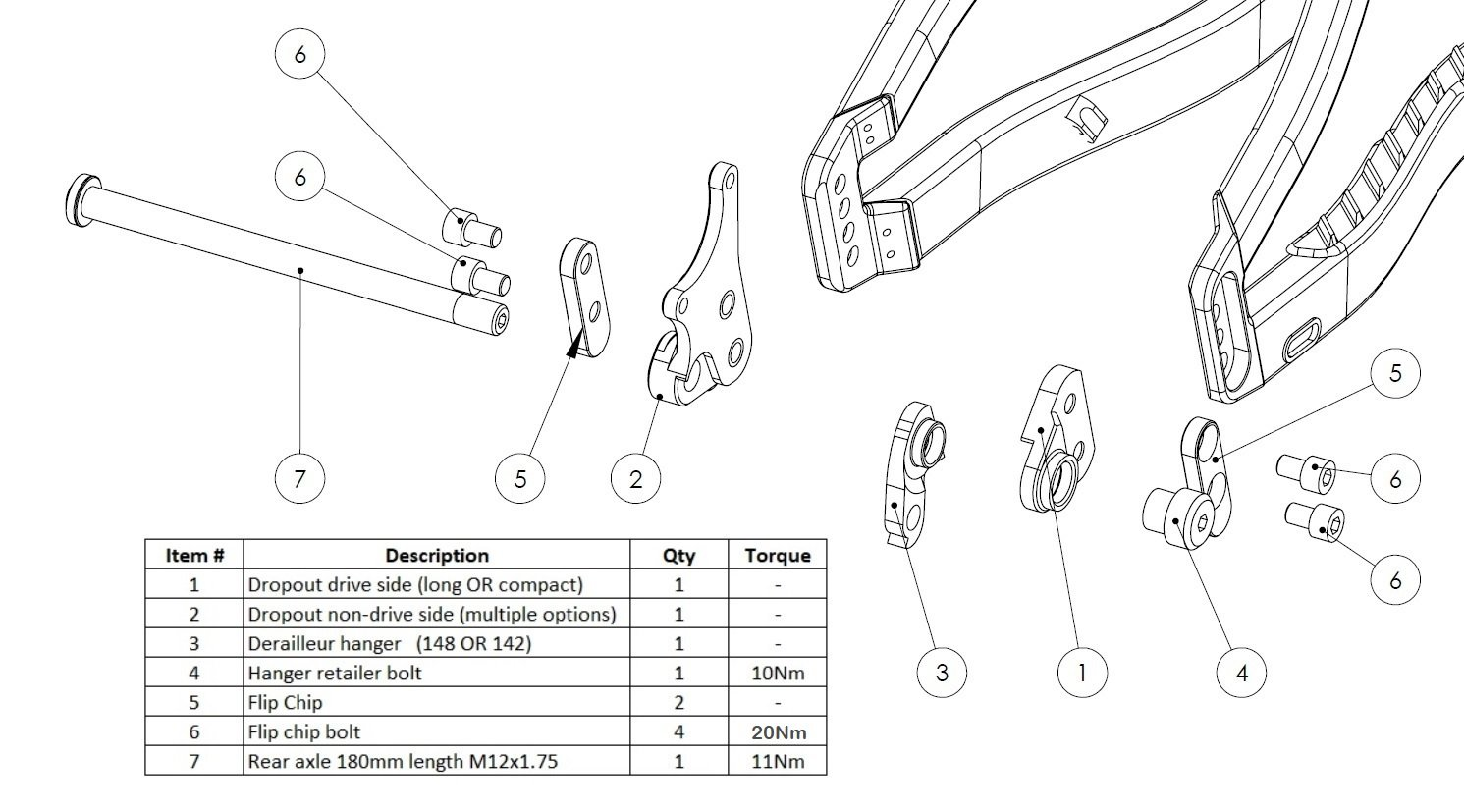 6

6

7

5

2

5

6

6

3

1

4

| Item # | Description | Qty | Torque |
|---|---|---|---|
| 1 | Dropout drive side (long OR compact) | 1 | - |
| 2 | Dropout non-drive side (multiple options) | 1 | - |
| 3 | Derailleur hanger (148 OR 142) | 1 | - |
| 4 | Hanger retailer bolt | 1 | 10Nm |
| 5 | Flip Chip | 2 | - |
| 6 | Flip chip bolt | 4 | 20Nm |
| 7 | Rear axle 180mm length M12x1.75 | 1 | 11Nm |