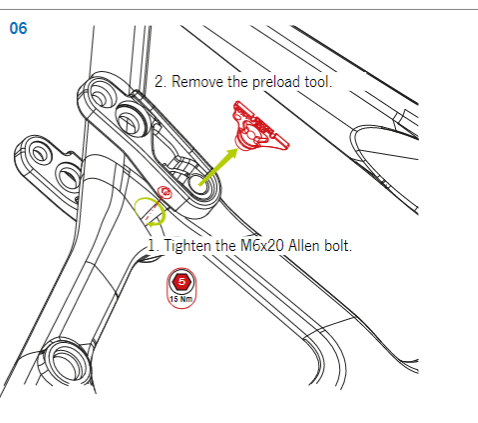 06

2. Remove the preload tool.

1. Tighten the M6x20 Allen bolt.

5
15 Nm