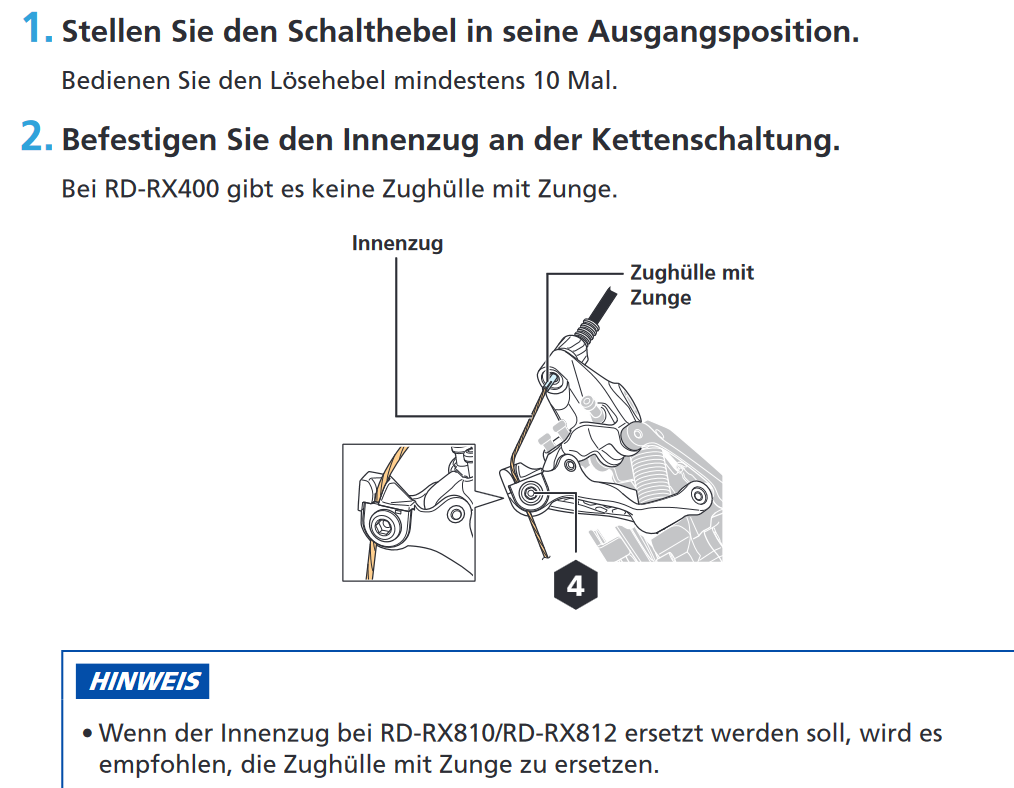 1. Stellen Sie den Schalthebel in seine Ausgangsposition.

Bedienen Sie den Lösehebel mindestens 10 Mal.

2. Befestigen Sie den Innenzug an der Kettenschaltung.

Bei RD-RX400 gibt es keine Zughülle mit Zunge.

Innenzug

Zughülle mit Zunge

4

HINWEIS

• Wenn der Innenzug bei RD-RX810/RD-RX812 ersetzt werden soll, wird es empfohlen, die Zughülle mit Zunge zu ersetzen.