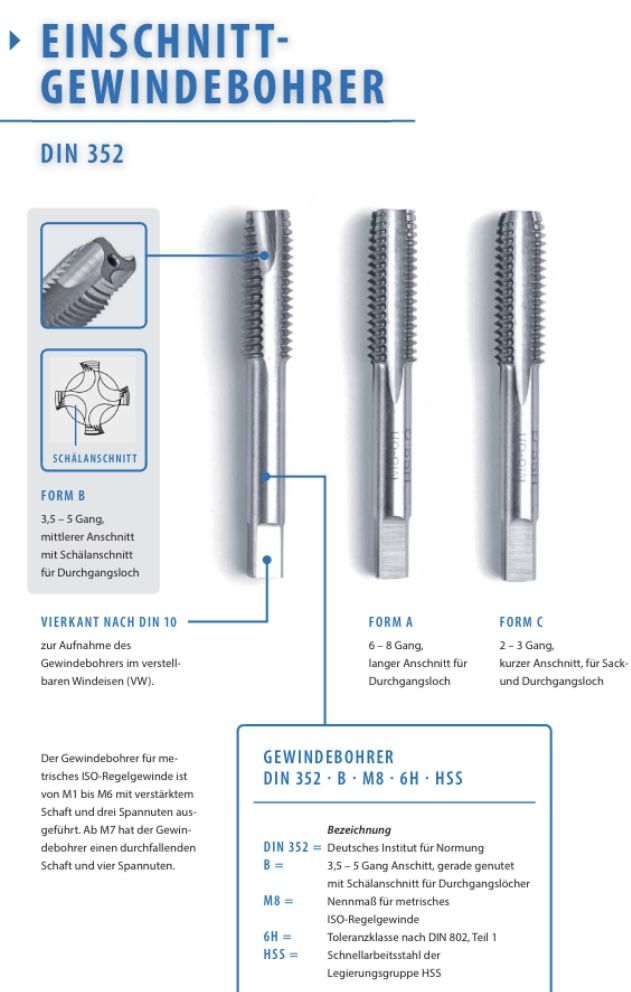 EINSCHNITT-GEWINDEBOHRER

DIN 352

SCHÄLANSCHNITT

FORM B
3,5 – 5 Gang, mittlerer Anschnitt mit Schälanschnitt für Durchgangsloch

VIERKANT NACH DIN 10
zur Aufnahme des Gewindebohrers im verstellbaren Windeisen (VW).

FORM A
6 – 8 Gang, langer Anschnitt für Durchgangsloch

FORM C
2 – 3 Gang, kurzer Anschnitt, für Sack- und Durchgangsloch

Der Gewindebohrer für metrisches ISO-Regelgewinde ist von M1 bis M6 mit verstärktem Schaft und drei Spannuten ausgeführt. Ab M7 hat der Gewindebohrer einen durchfallenden Schaft und vier Spannuten.

GEWINDEBOHRER
DIN 352 · B · M8 · 6H · HSS

Bezeichnung
DIN 352 = Deutsches Institut für Normung
B = 3,5 – 5 Gang Anschnitt, gerade genutet mit Schälanschnitt für Durchgangslöcher
M8 = Nennmaß für metrisches ISO-Regelgewinde
6H = Toleranzklasse nach DIN 802, Teil 1
HSS = Schnellarbeitsstahl der Legierungsgruppe HSS