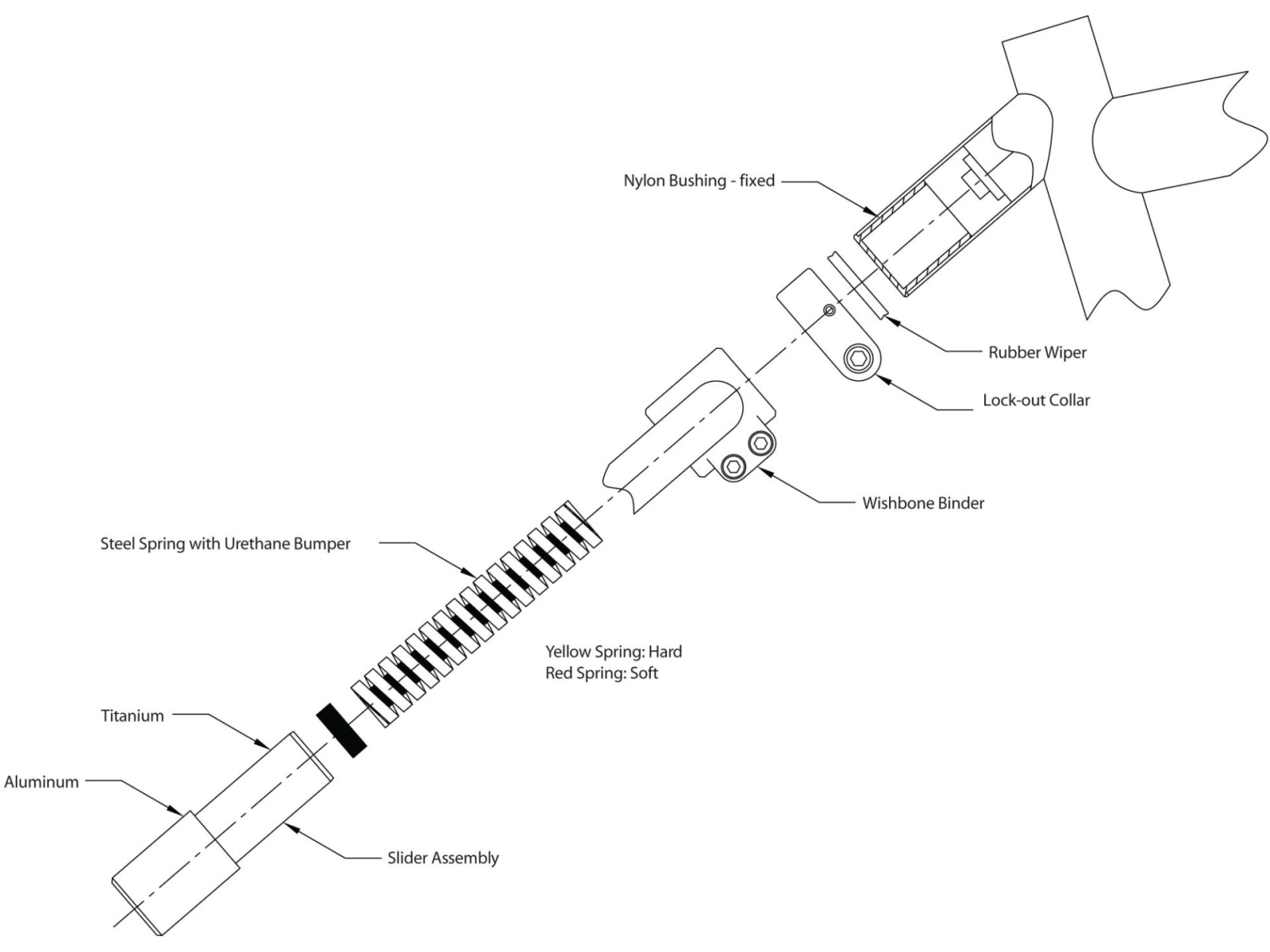 Nylon Bushing - fixed

Rubber Wiper

Lock-out Collar

Wishbone Binder

Steel Spring with Urethane Bumper

Yellow Spring: Hard
Red Spring: Soft

Titanium

Aluminum

Slider Assembly