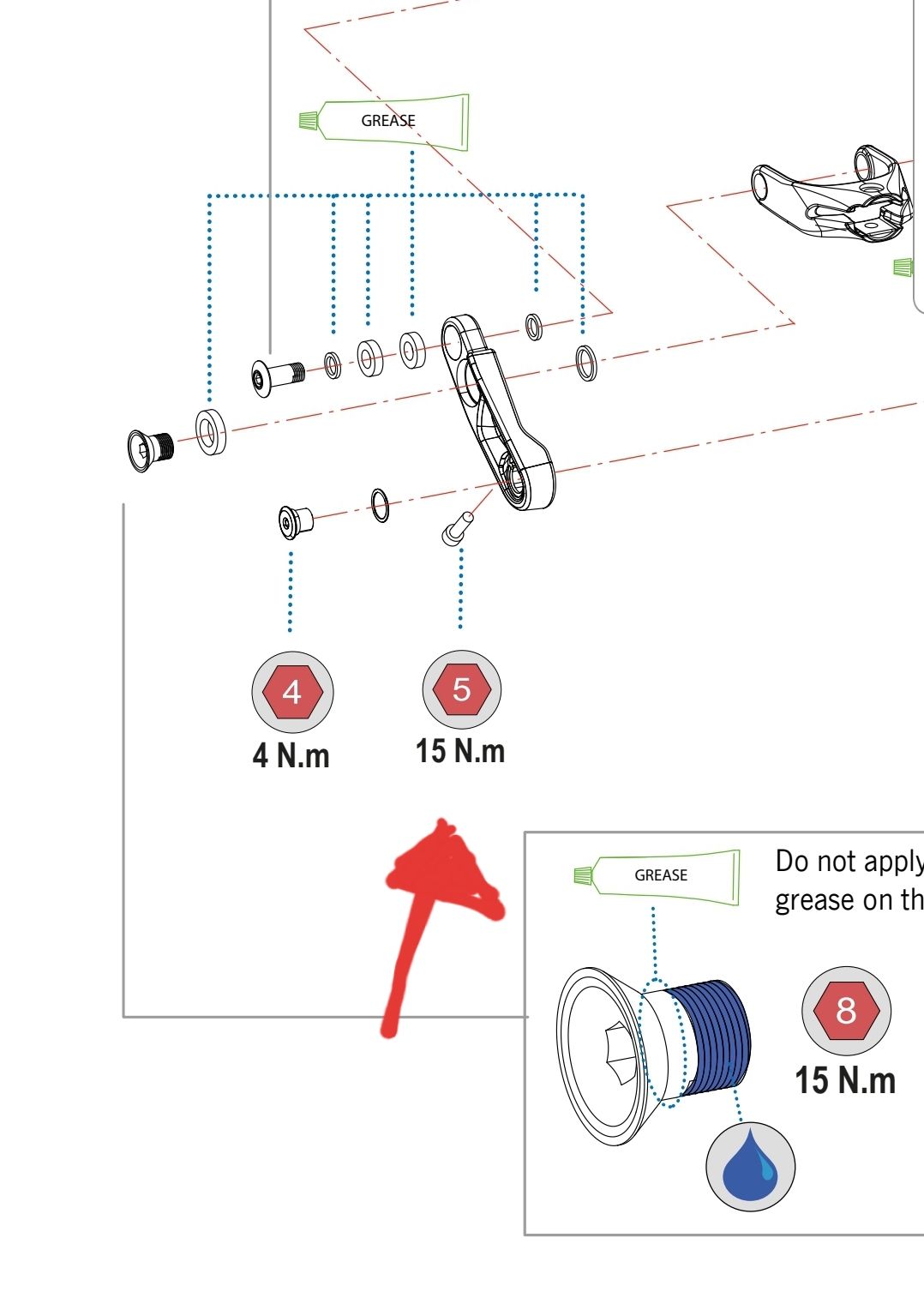 GREASE

4
4 N.m

5
15 N.m

GREASE

Do not apply
grease on th

8
15 N.m