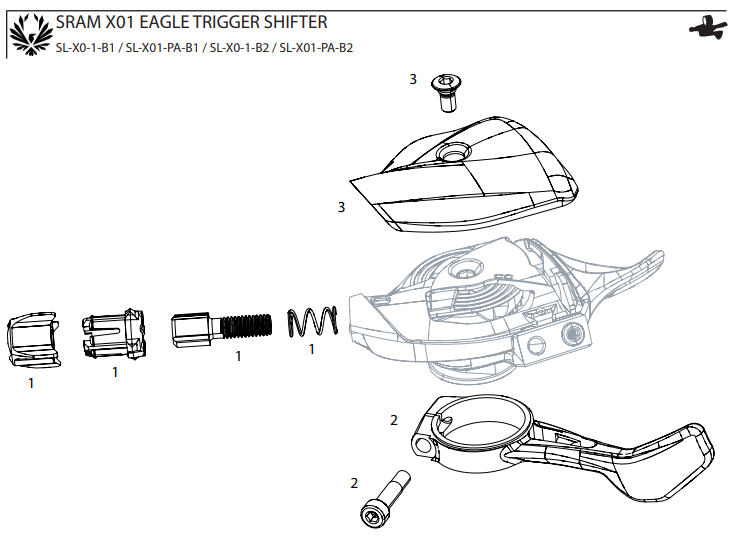 SRAM X01 EAGLE TRIGGER SHIFTER
SL-X0-1-B1 / SL-X01-PA-B1 / SL-X0-1-B2 / SL-X01-PA-B2

3

3

1

1

1

1

2

2