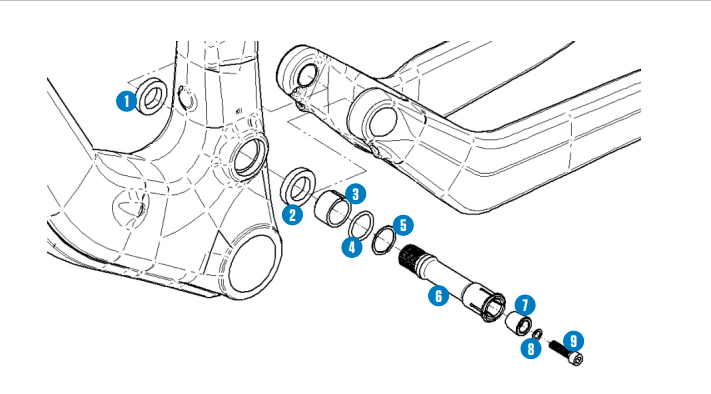 1
2
3
4
5
6
7
8
9