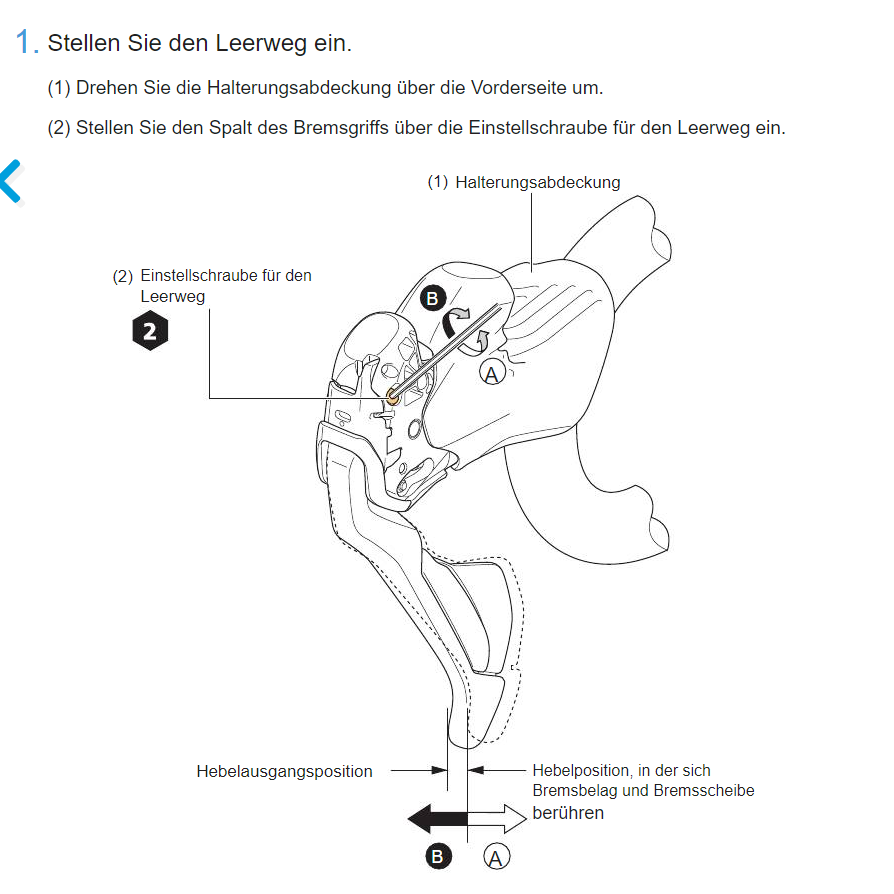 1. Stellen Sie den Leerweg ein.

(1) Drehen Sie die Halterungsabdeckung über die Vorderseite um.

(2) Stellen Sie den Spalt des Bremsgriffs über die Einstellschraube für den Leerweg ein.

(1) Halterungsabdeckung

(2) Einstellschraube für den Leerweg

2

B

A

Hebelausgangsposition

Hebelposition, in der sich Bremsbelag und Bremsscheibe berühren

B

A