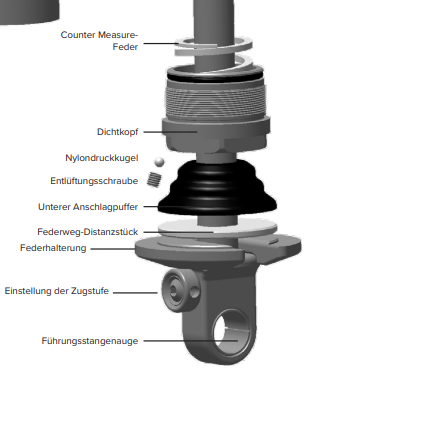 Counter Measure-Feder

Dichtkopf

Nylondruckkugel

Entlüftungsschraube

Unterer Anschlagpuffer

Federweg-Distanzstück

Federhalterung

Einstellung der Zugstufe

Führungsstangenauge