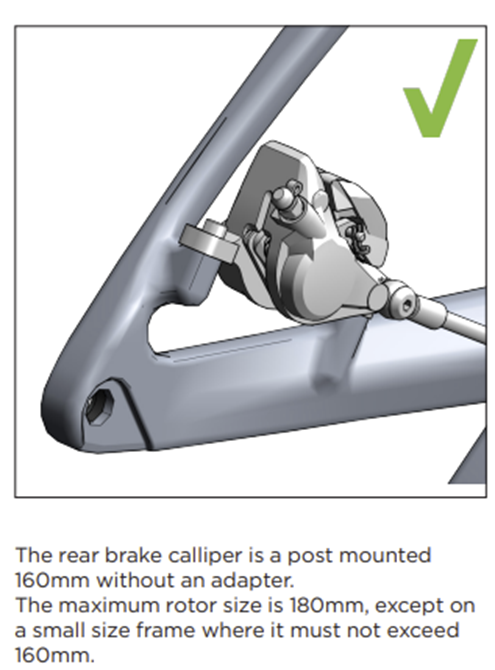 The rear brake calliper is a post mounted 160mm without an adapter.
The maximum rotor size is 180mm, except on a small size frame where it must not exceed 160mm.