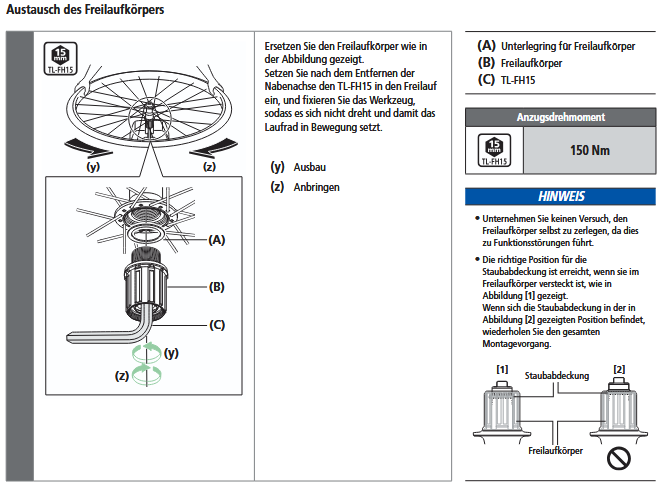 Austausch des Freilaufkörpers

15 mm
TL-FH15

(y) (z)

(A)
(B)
(C)
(y)
(z)

Ersetzen Sie den Freilaufkörper wie in der Abbildung gezeigt.
Setzen Sie nach dem Entfernen der Nabenachse den TL-FH15 in den Freilauf ein, und fixieren Sie das Werkzeug, sodass es sich nicht dreht und damit das Laufrad in Bewegung setzt.

(y) Ausbau
(z) Anbringen

(A) Unterlegring für Freilaufkörper
(B) Freilaufkörper
(C) TL-FH15

| Anzugsdrehmoment | |
|---|---|
| 15 mm TL-FH15 | 150 Nm |

HINWEIS

• Unternehmen Sie keinen Versuch, den Freilaufkörper selbst zu zerlegen, da dies zu Funktionsstörungen führt.

• Die richtige Position für die Staubabdeckung ist erreicht, wenn sie im Freilaufkörper versteckt ist, wie in Abbildung [1] gezeigt.
Wenn sich die Staubabdeckung in der in Abbildung [2] gezeigten Position befindet, wiederholen Sie den gesamten Montagevorgang.

[1] Staubabdeckung [2]

Freilaufkörper