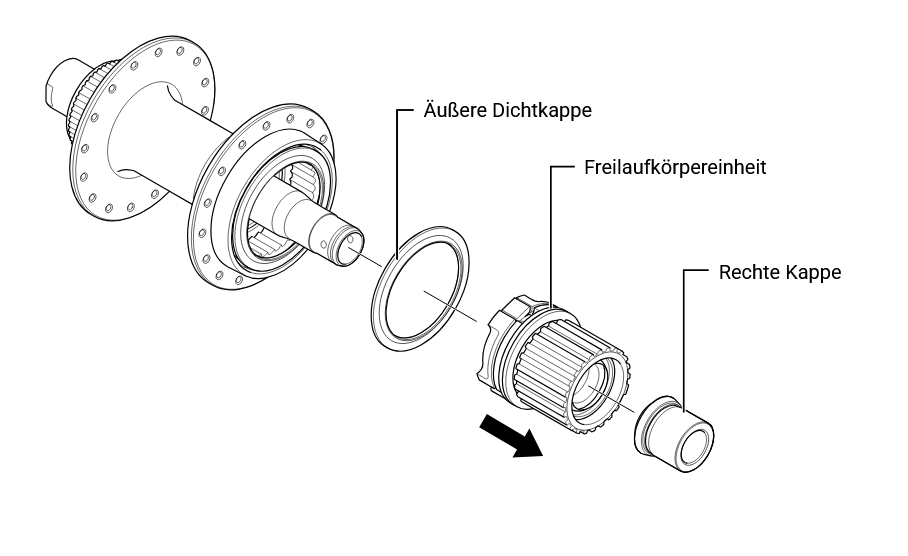 Äußere Dichtkappe

Freilaufkörpereinheit

Rechte Kappe