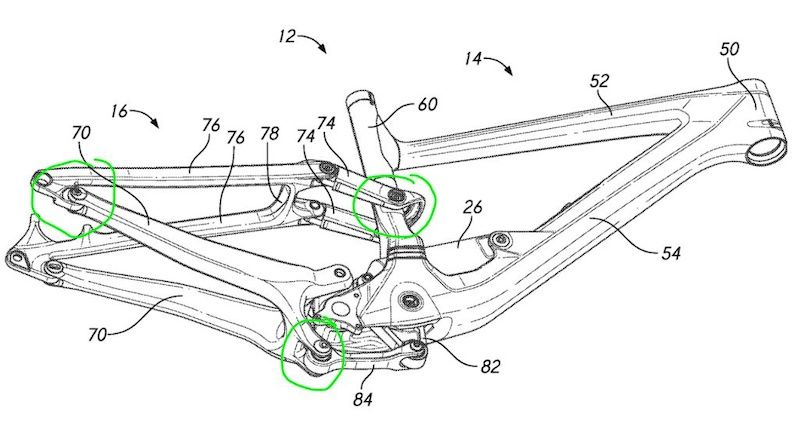 12
14
50
52
16
60
70
76
76
78
74
74
26
54
70
82
84