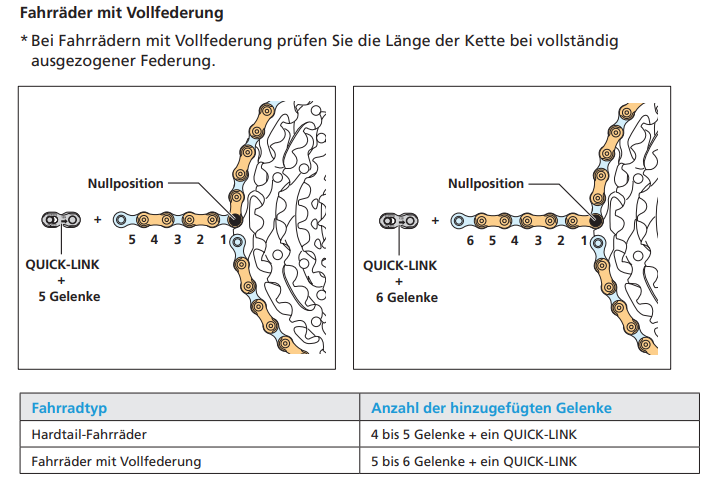 Fahrräder mit Vollfederung

* Bei Fahrrädern mit Vollfederung prüfen Sie die Länge der Kette bei vollständig ausgezogener Federung.

Nullposition

+

5 4 3 2 1

QUICK-LINK
+
5 Gelenke

Nullposition

+

6 5 4 3 2 1

QUICK-LINK
+
6 Gelenke

| Fahrradtyp | Anzahl der hinzugefügten Gelenke |
|---|---|
| Hardtail-Fahrräder | 4 bis 5 Gelenke + ein QUICK-LINK |
| Fahrräder mit Vollfederung | 5 bis 6 Gelenke + ein QUICK-LINK |