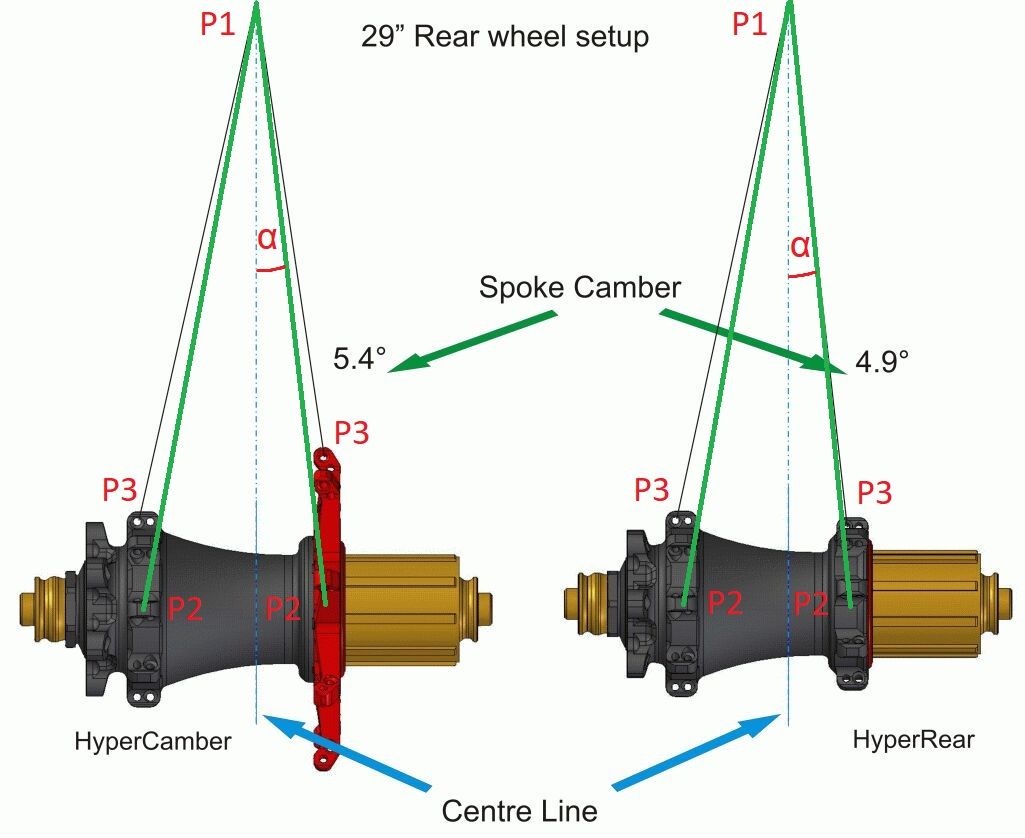 P1

29” Rear wheel setup

P1

α

α

Spoke Camber

5.4°

4.9°

P3

P3

P3

P3

P2

P2

P2

P2

HyperCamber

HyperRear

Centre Line