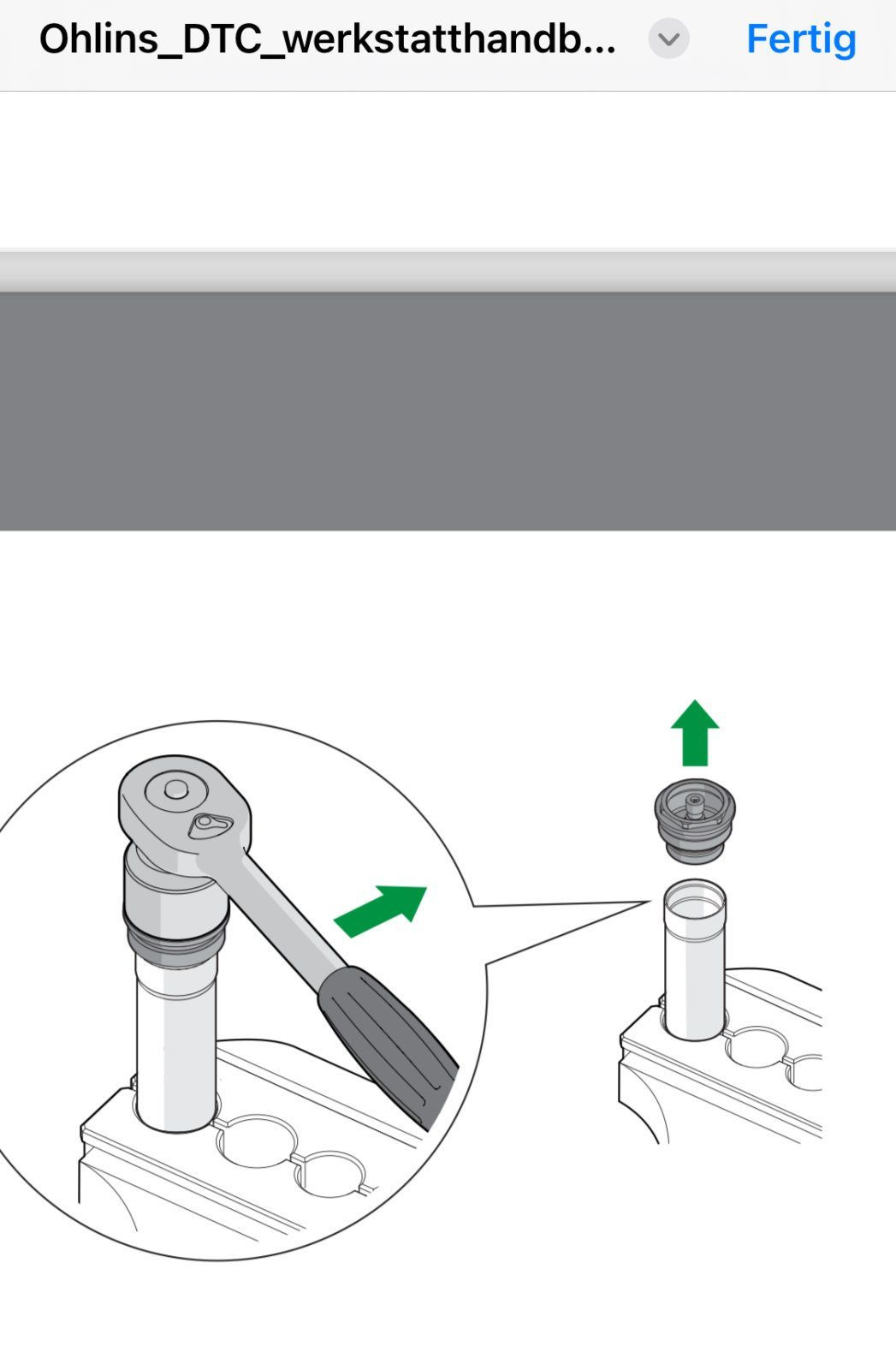 Ohlins_DTC_werkstatthandb...

Fertig